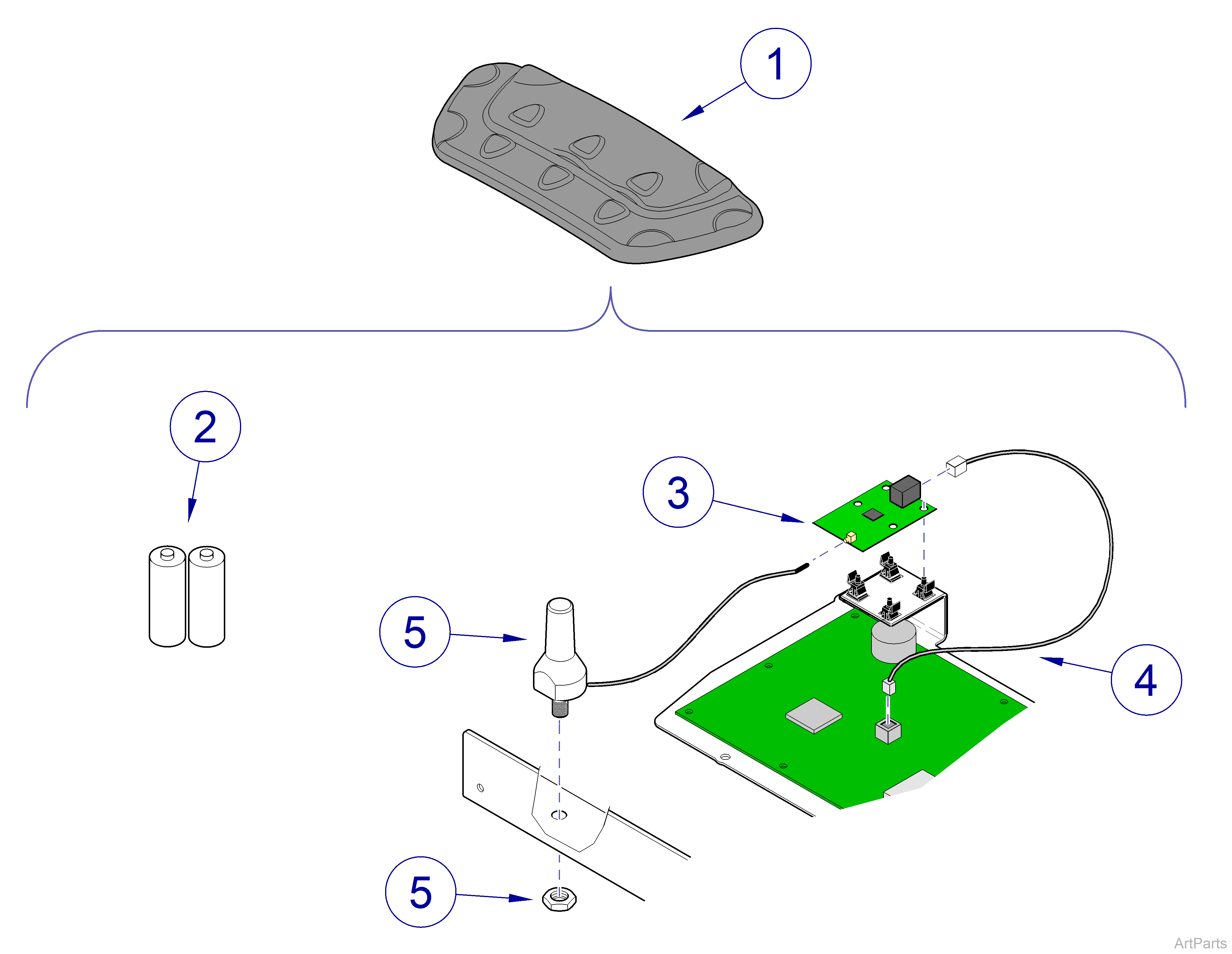 1

2

3

5

4

5

ArtParts