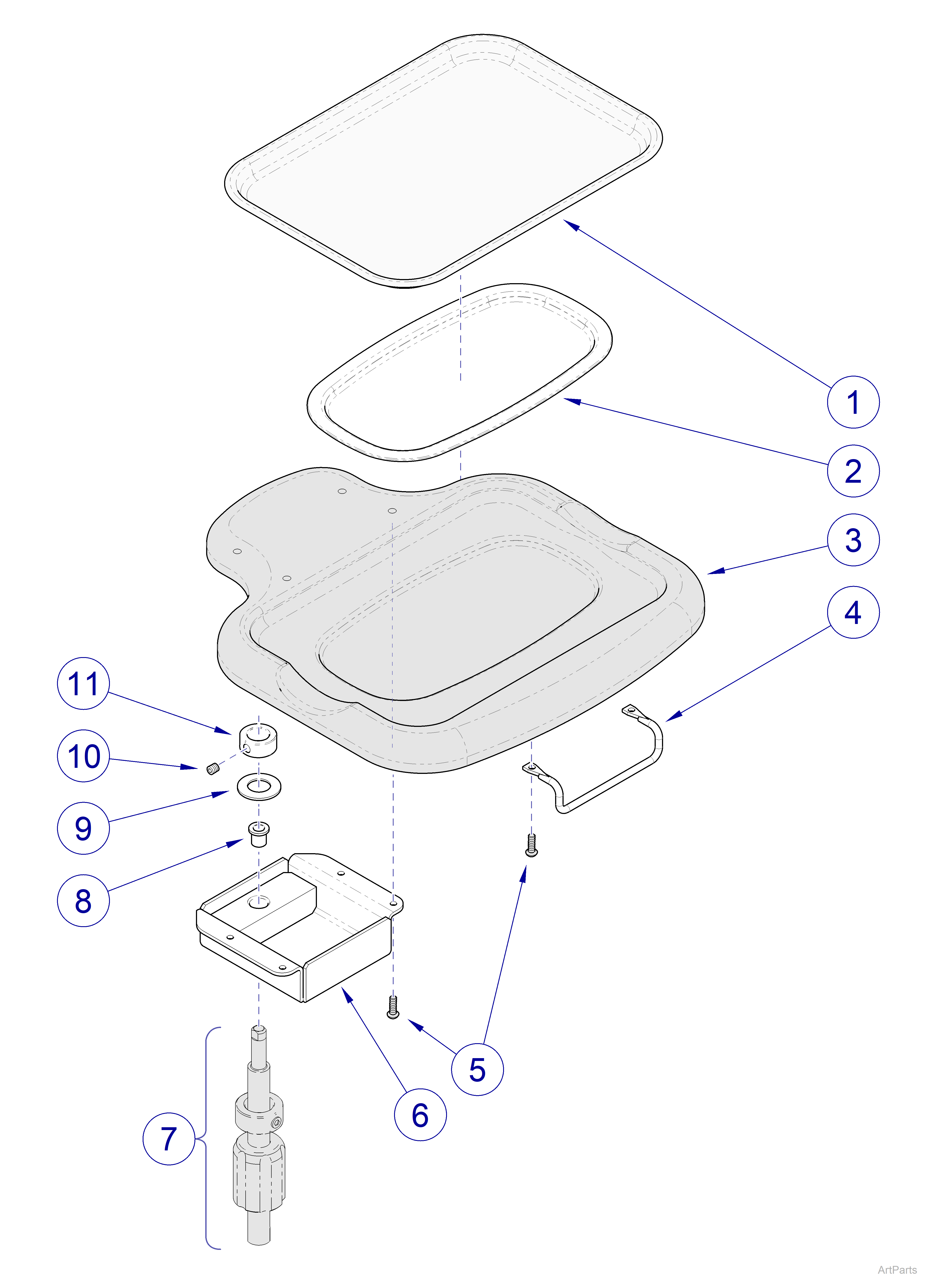 1
2
3
4
11
10
9
8
5
6
7
ArtParts