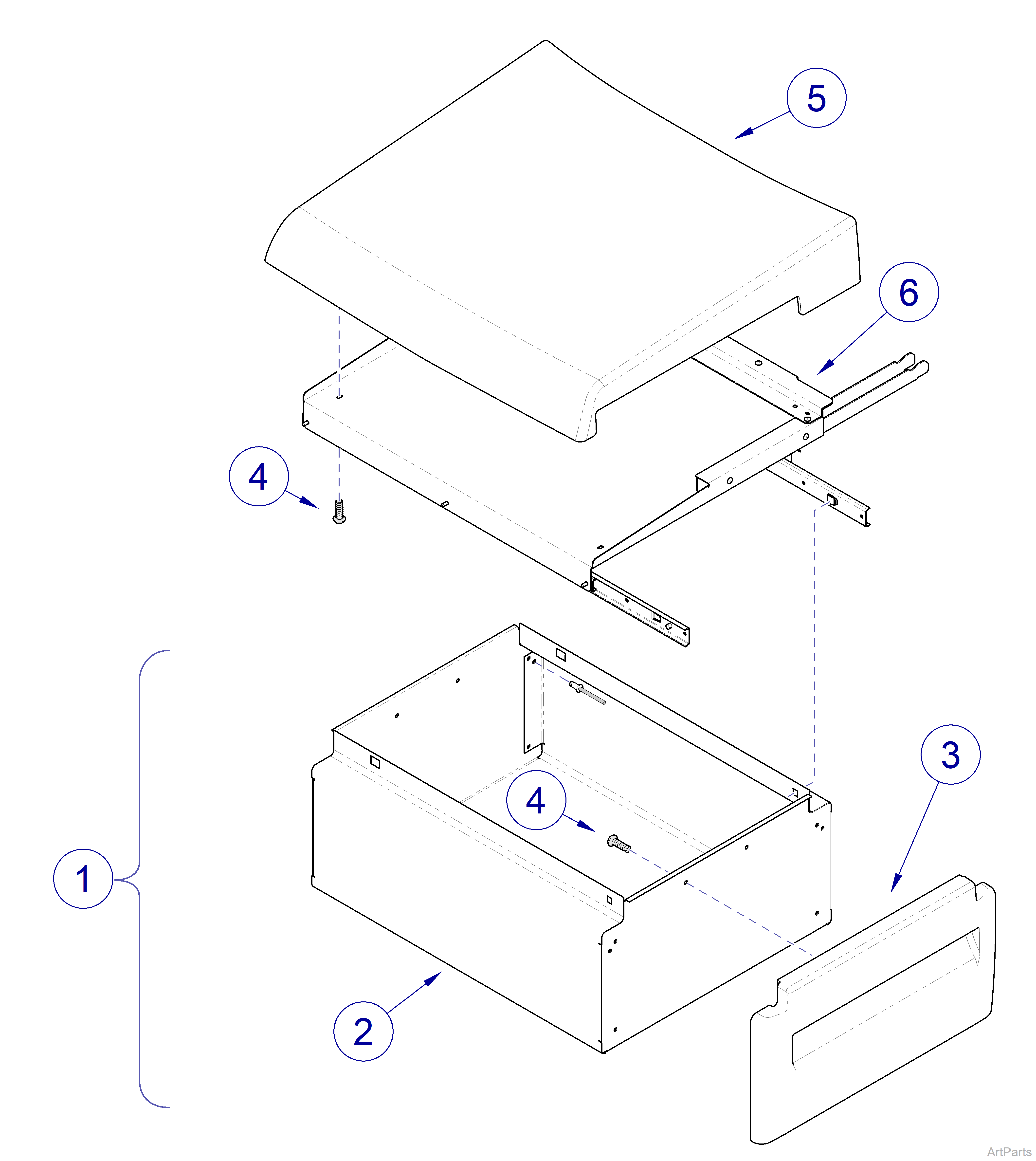 5
6
4
1
4
3
2
ArtParts