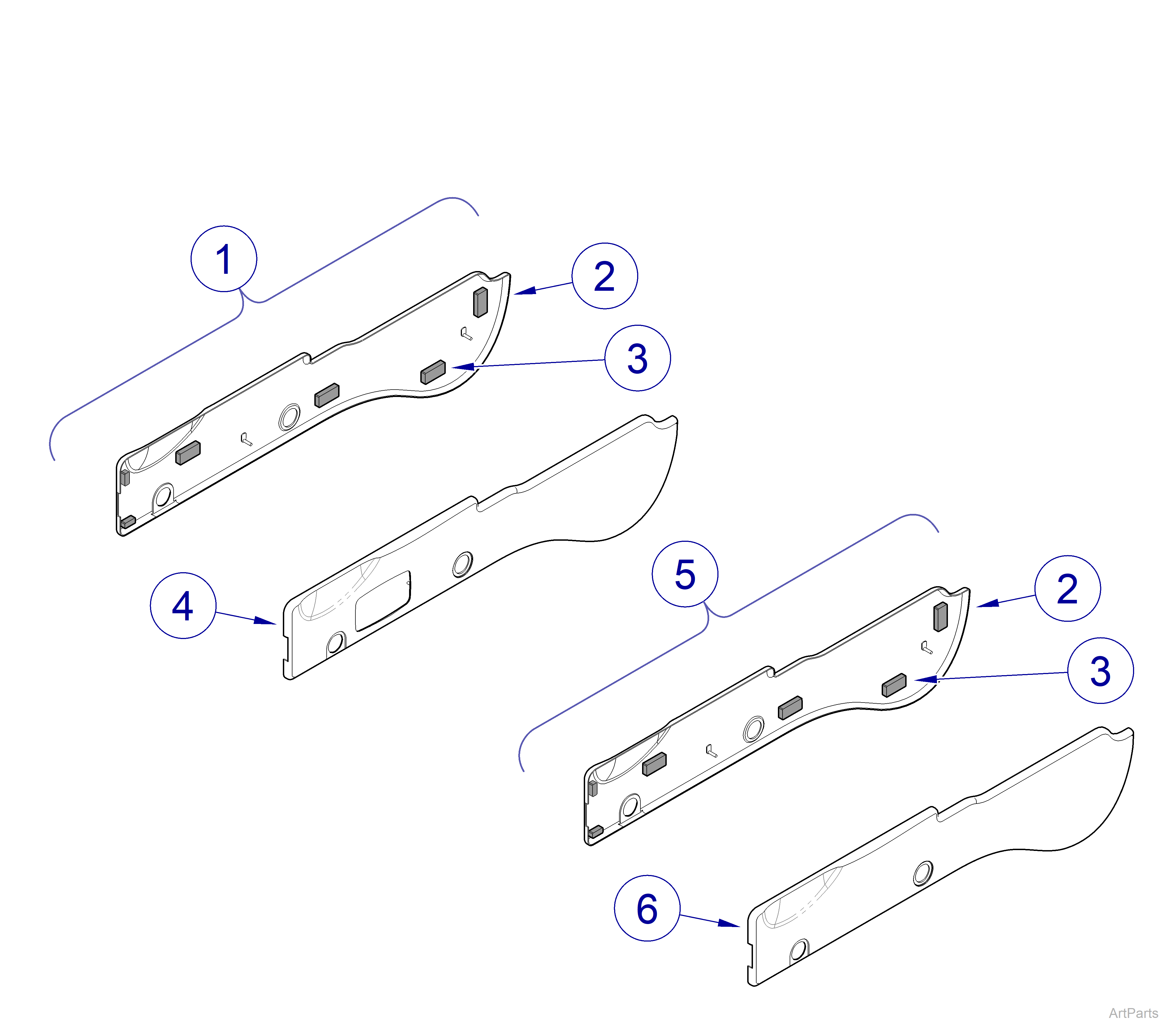 1
2
3
4
5
2
3
6
ArtParts