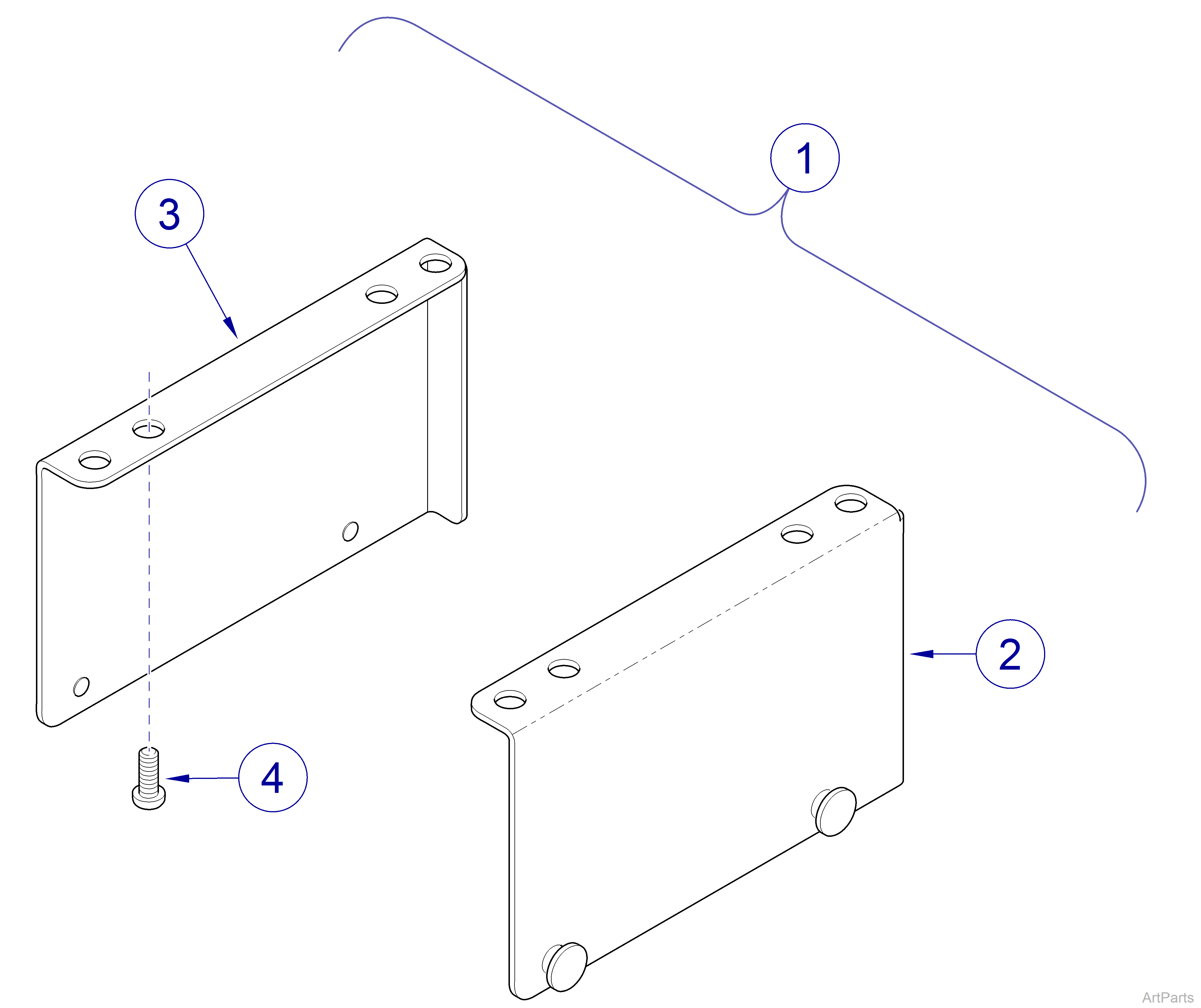 1

3

2

4

ArtParts