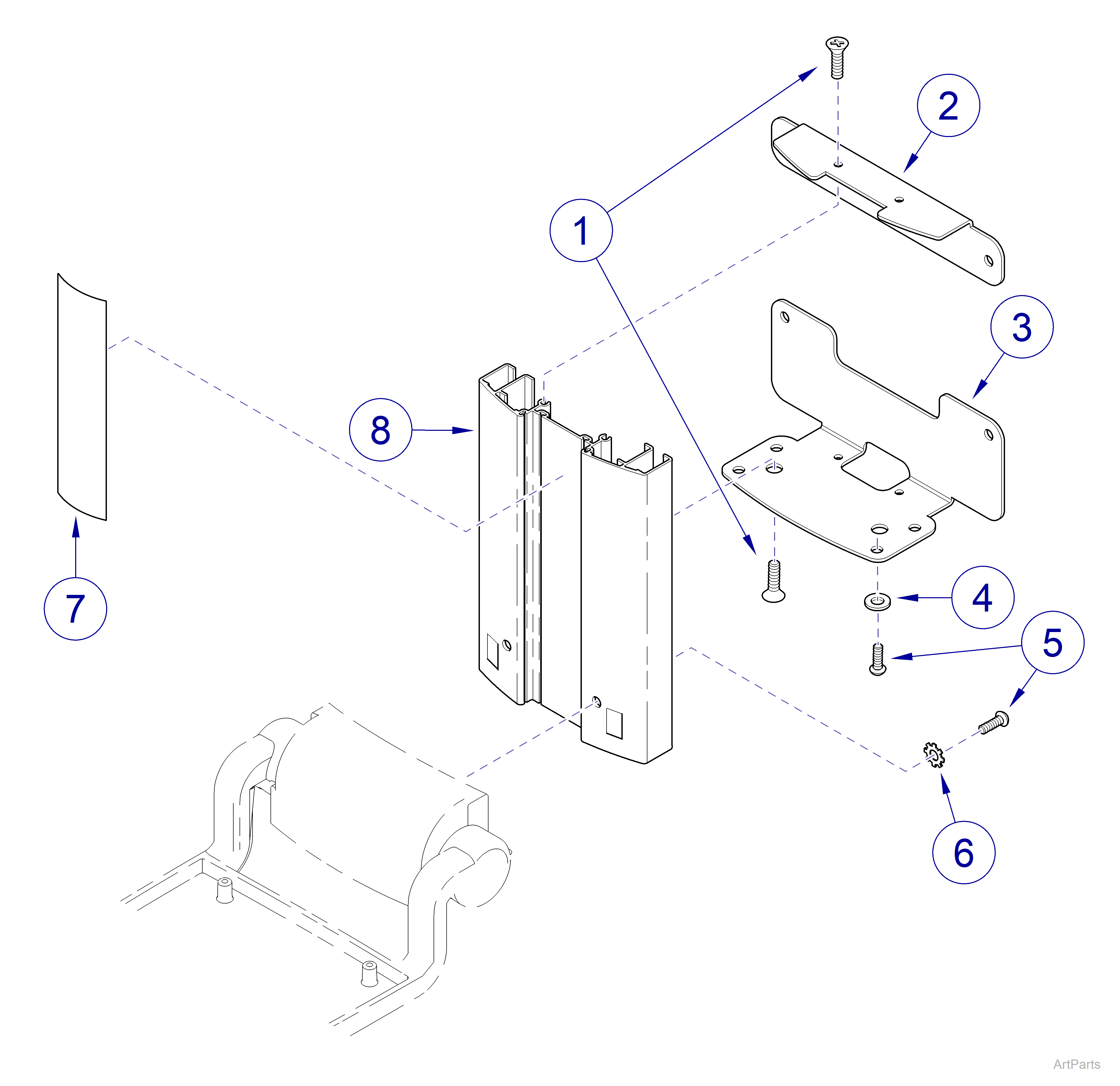 2
1
3
8
7
4
5
6
ArtParts