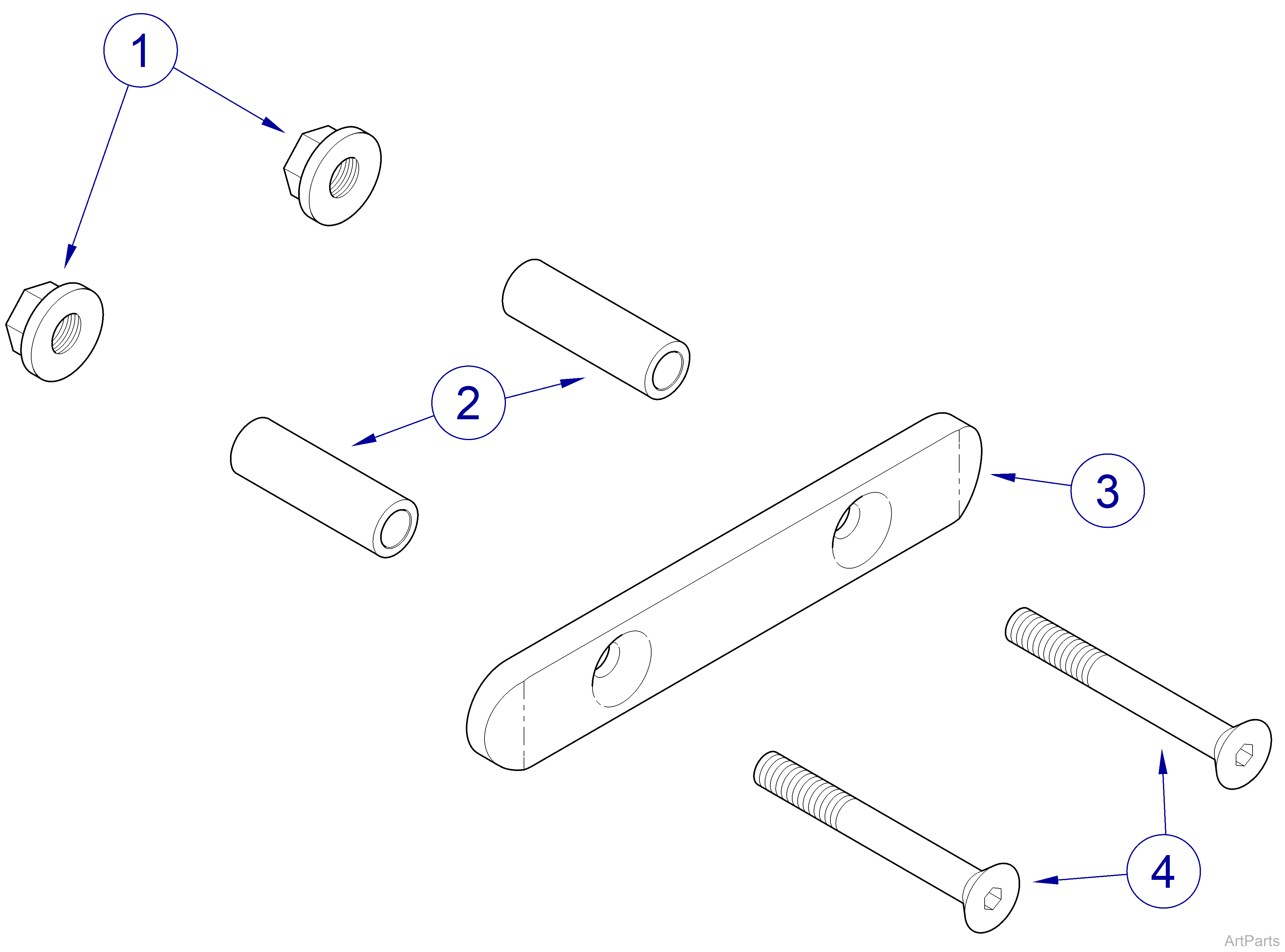 1

2

3

4

ArtParts