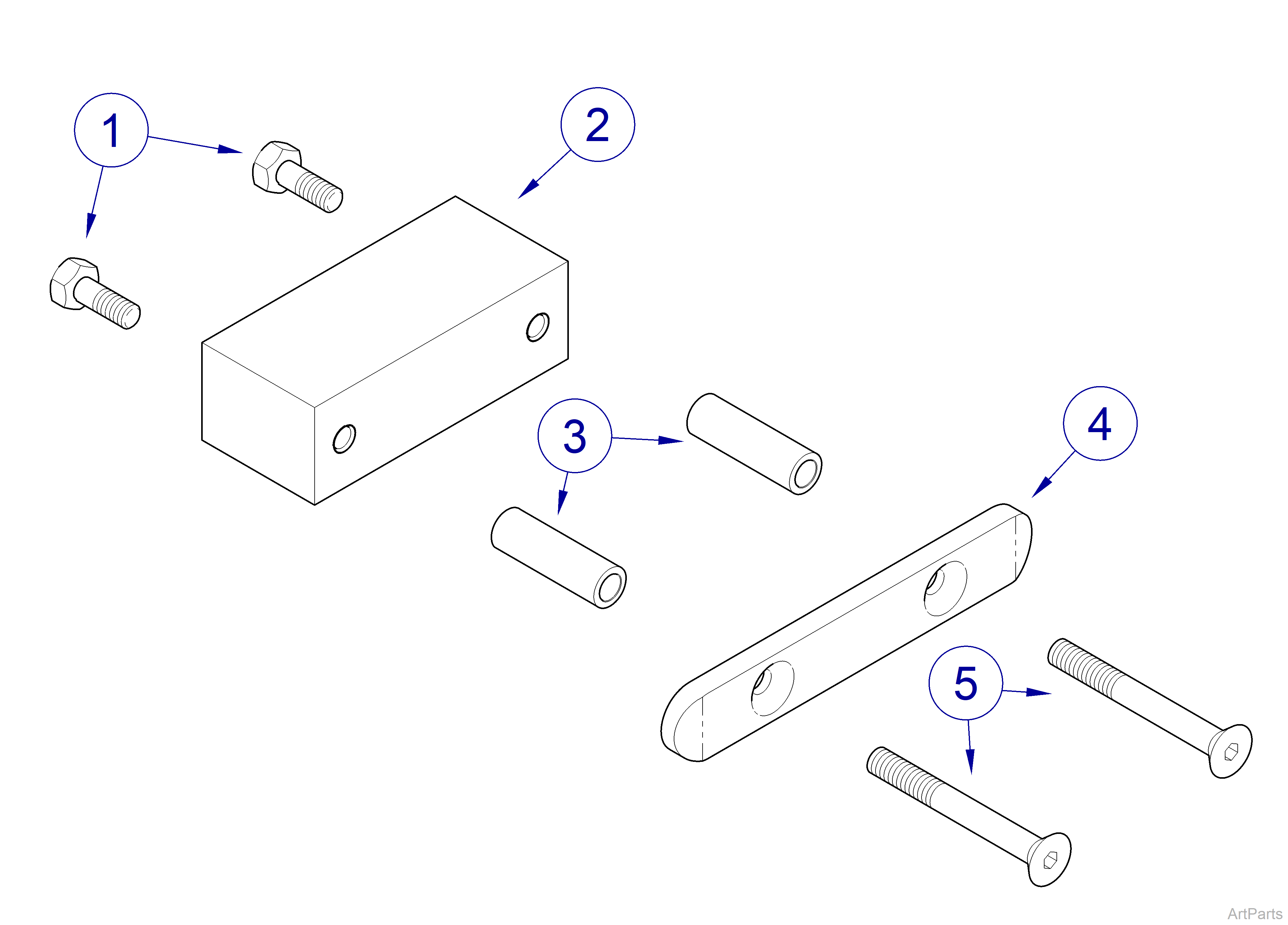 1
2
3
4
5
ArtParts