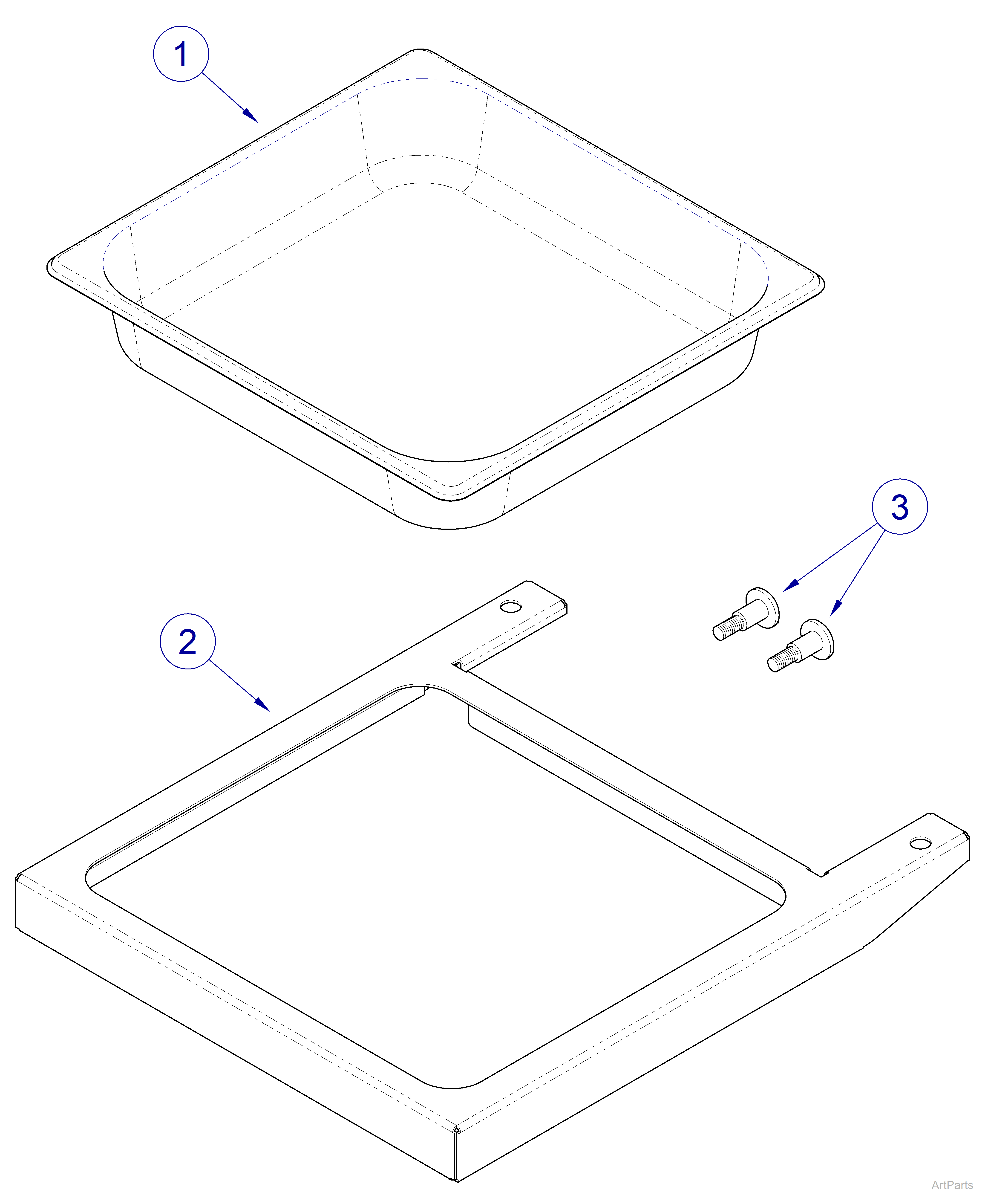 1

3

2

ArtParts