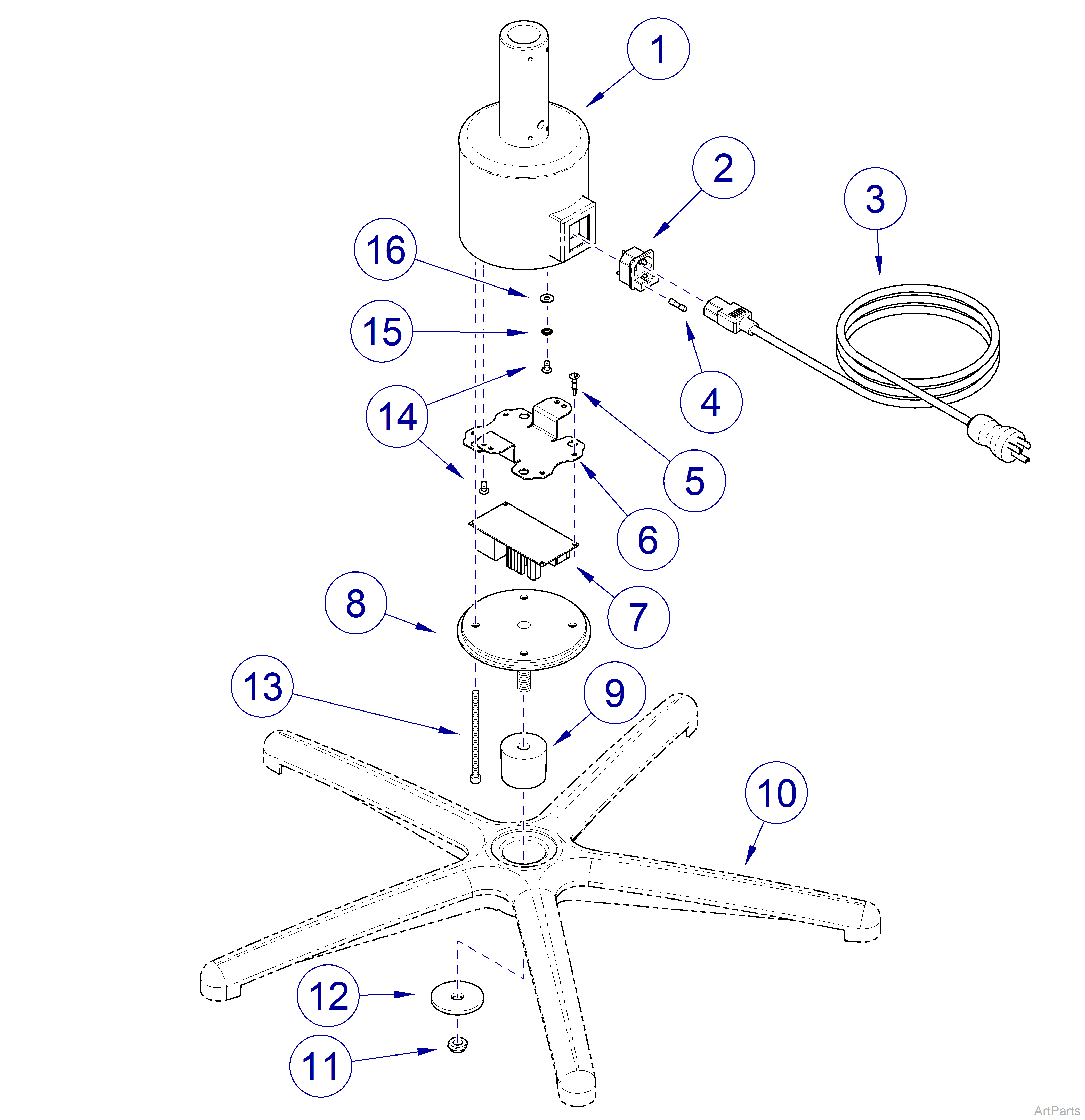 1
2
3
16
15
4
14
5
6
7
8
13
9
10
12
11
ArtParts