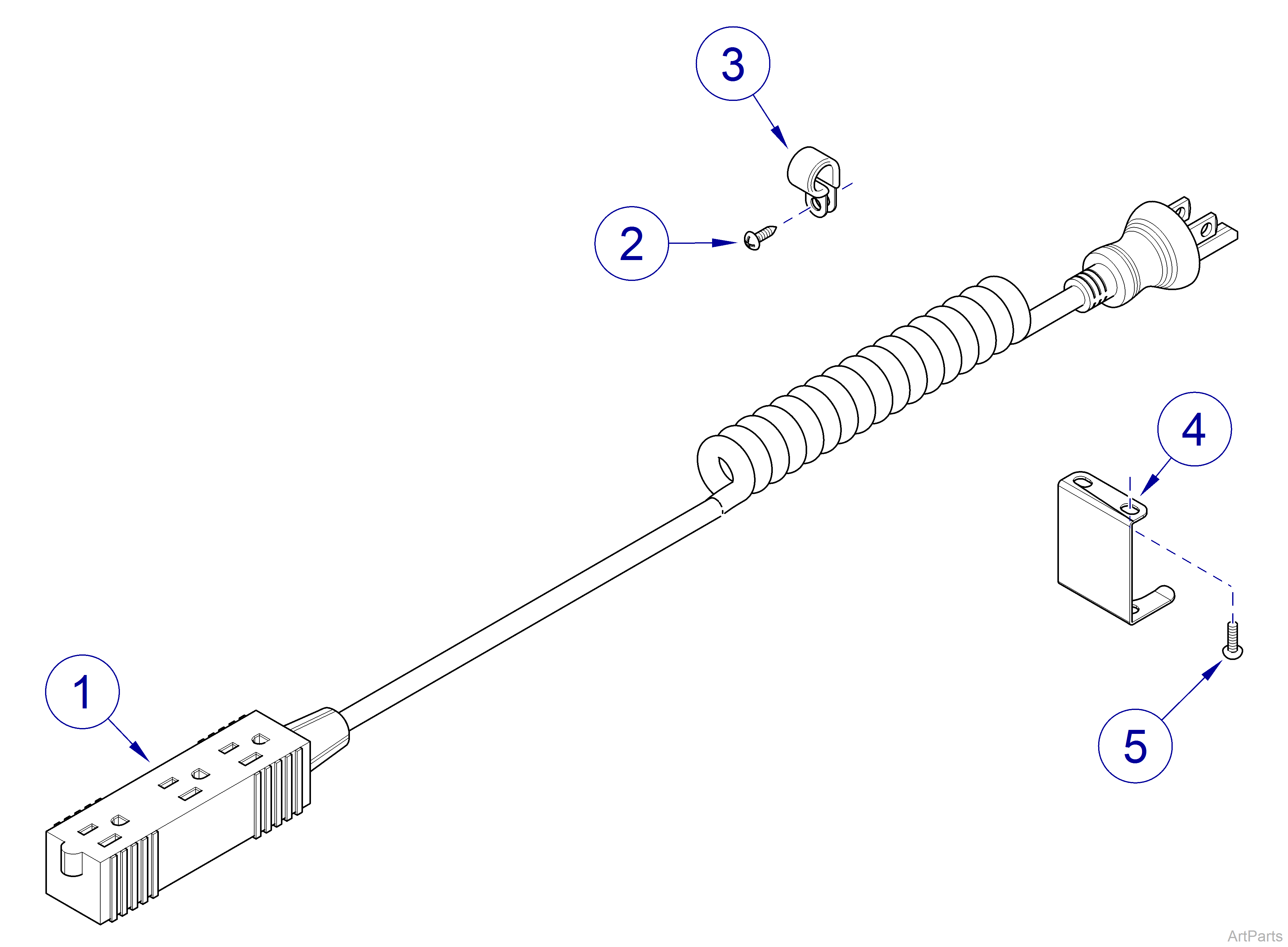 3
2
4
1
5
ArtParts