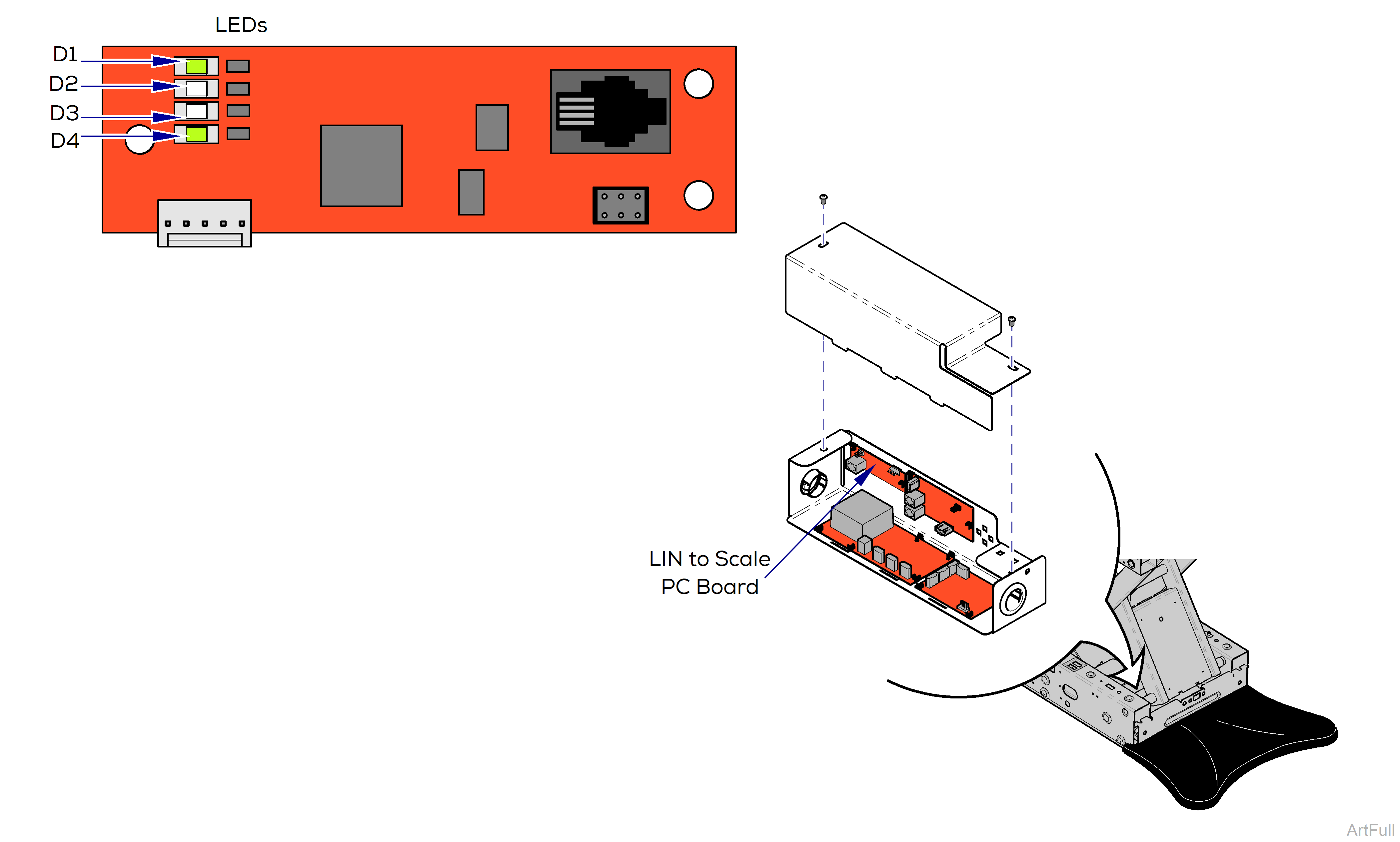 LEDs

D1
D2
D3
D4

LIN to Scale
PC Board

ArtFull