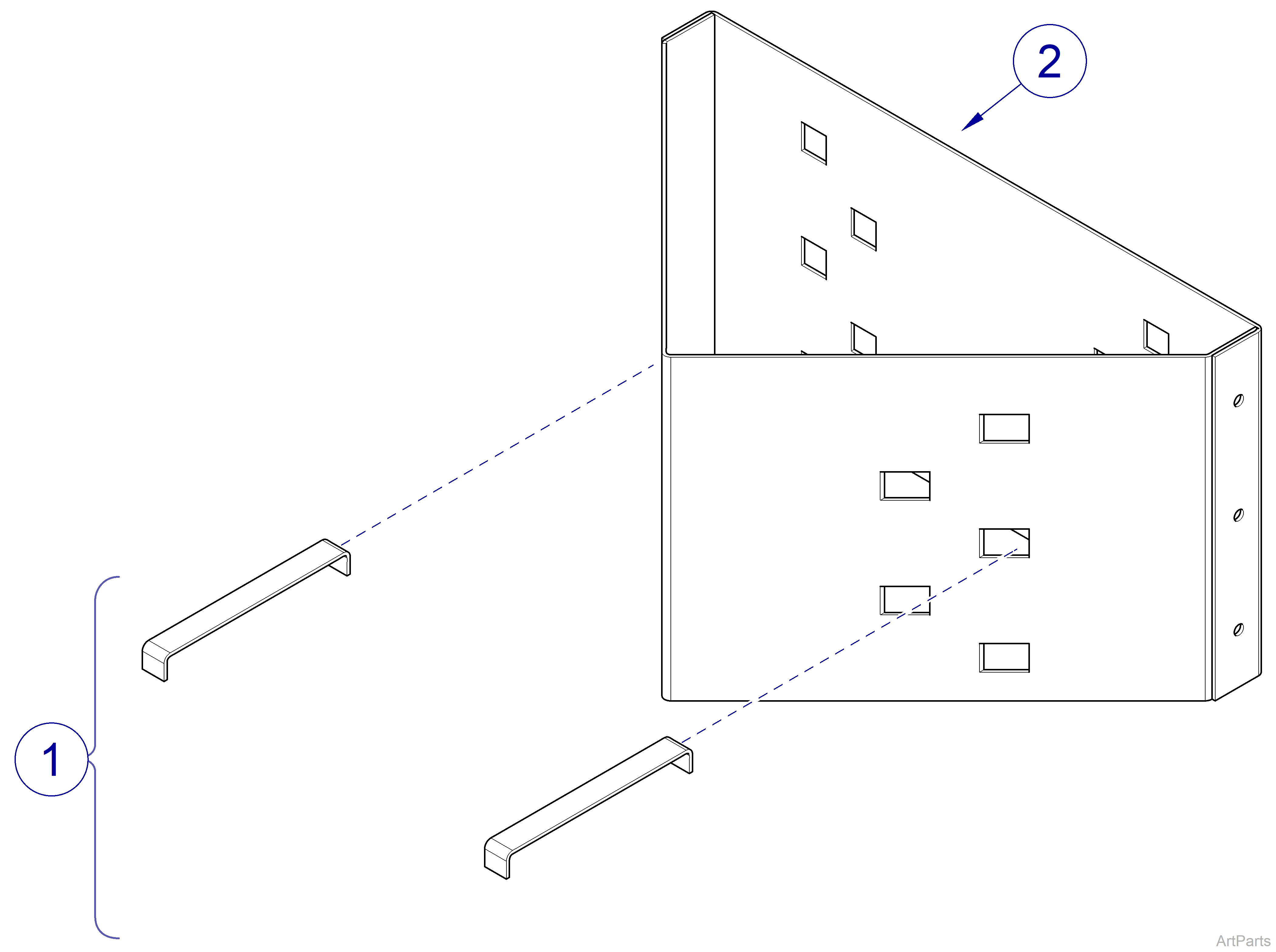 2

1

ArtParts