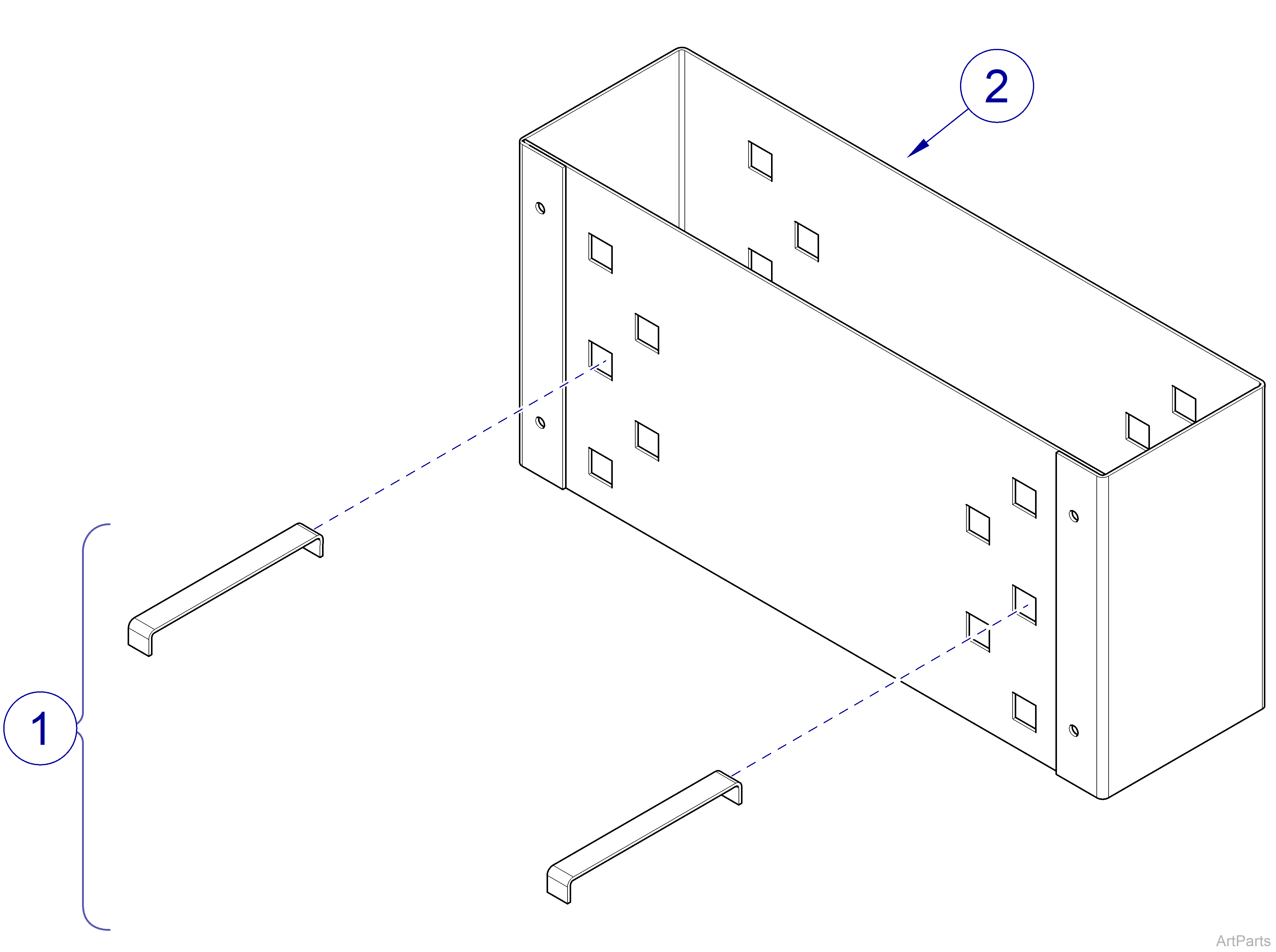 2

1

ArtParts