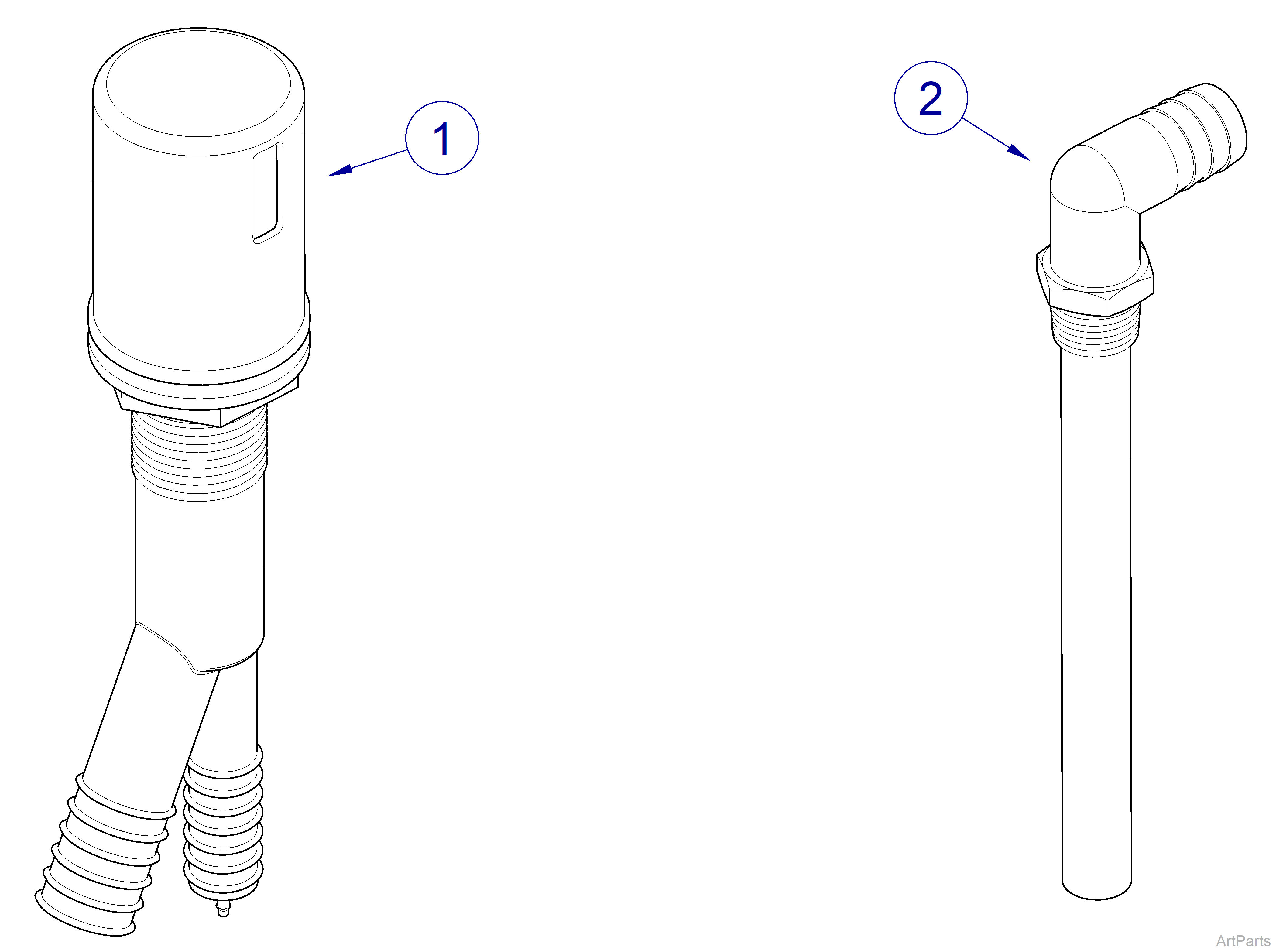 1

2

ArtParts