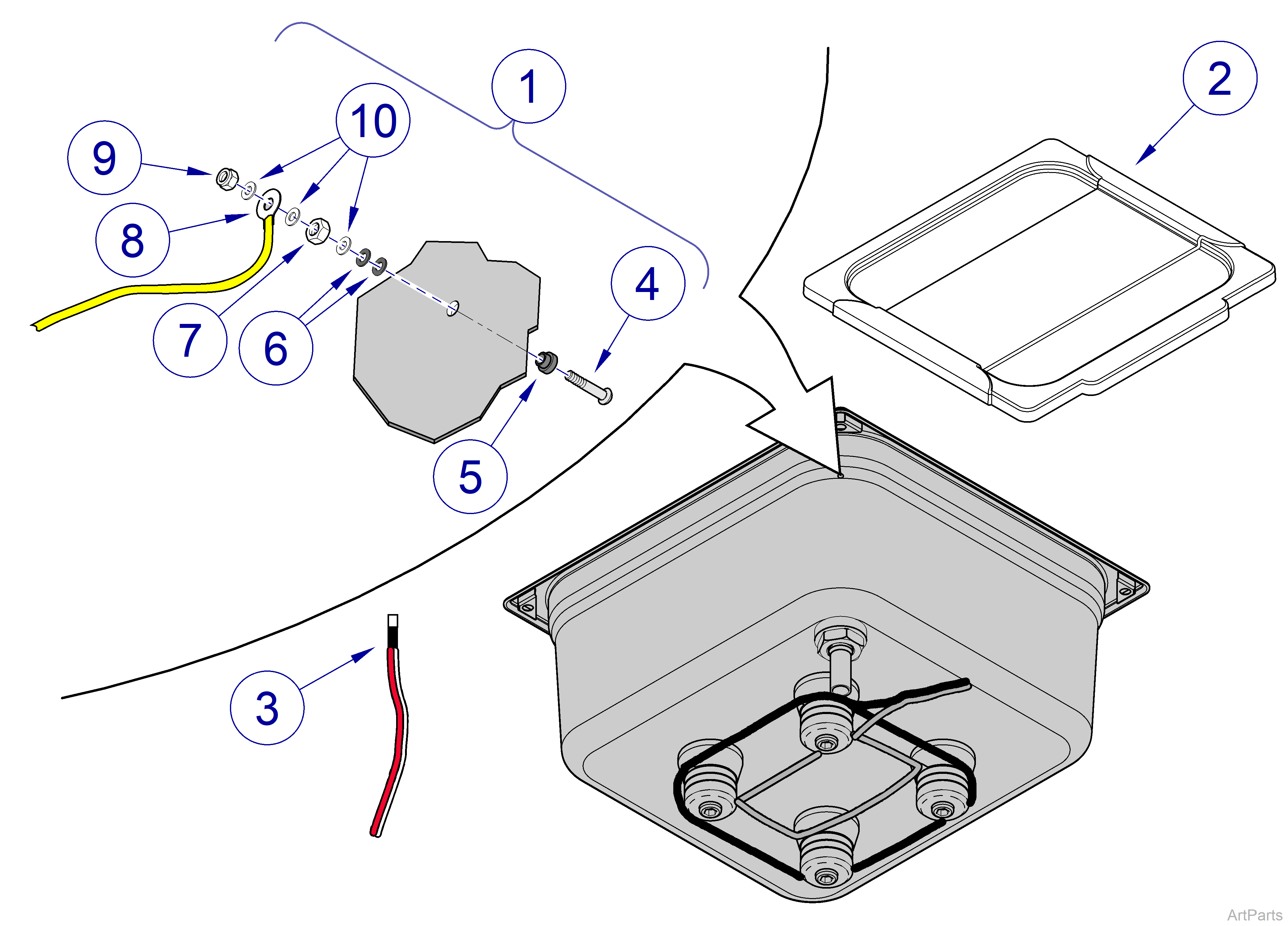 1
2
10
9
8
7
6
4
5
3
ArtParts