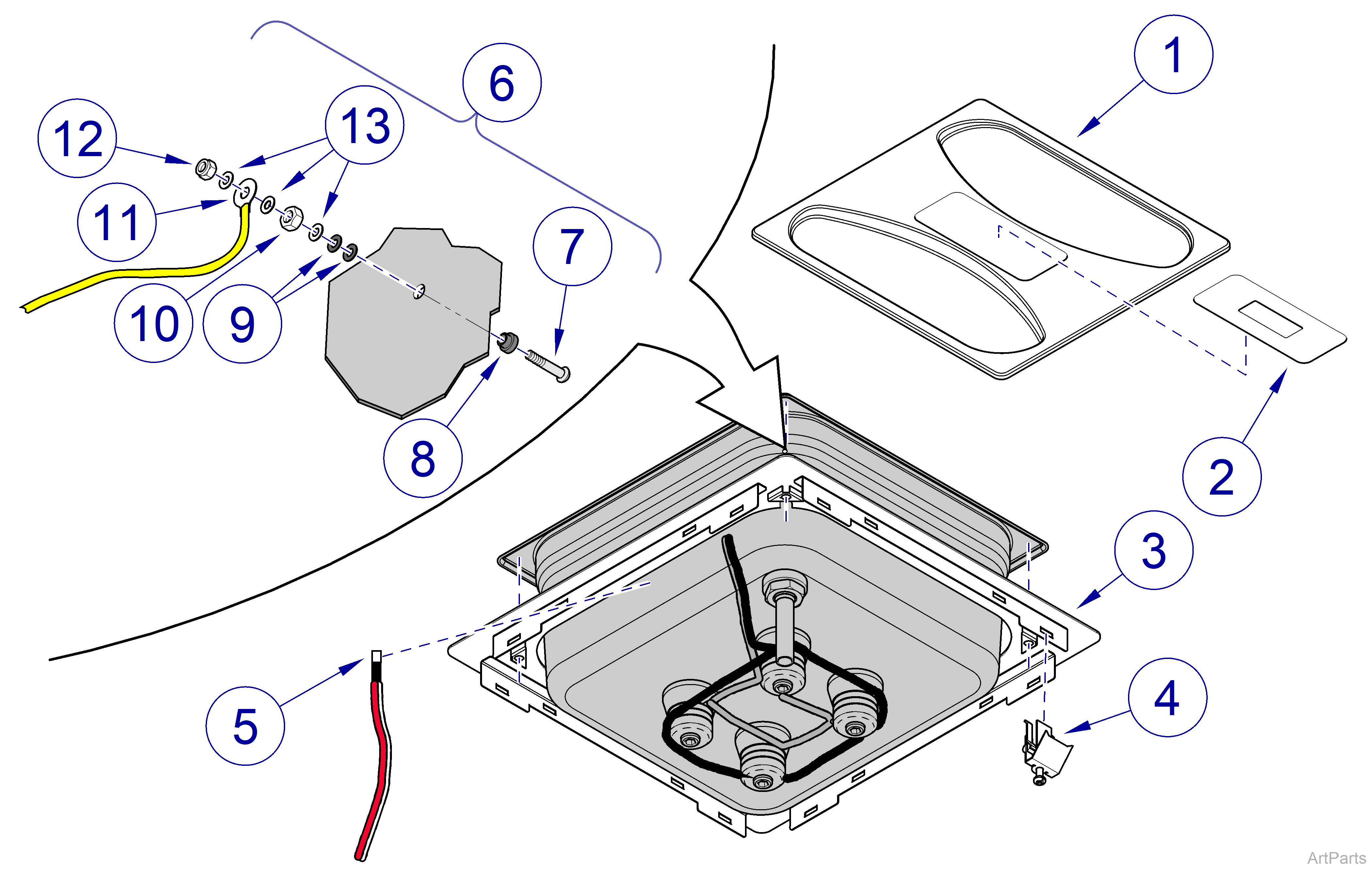 6
1
12
13
11
7
10
9
8
2
3
5
4
ArtParts