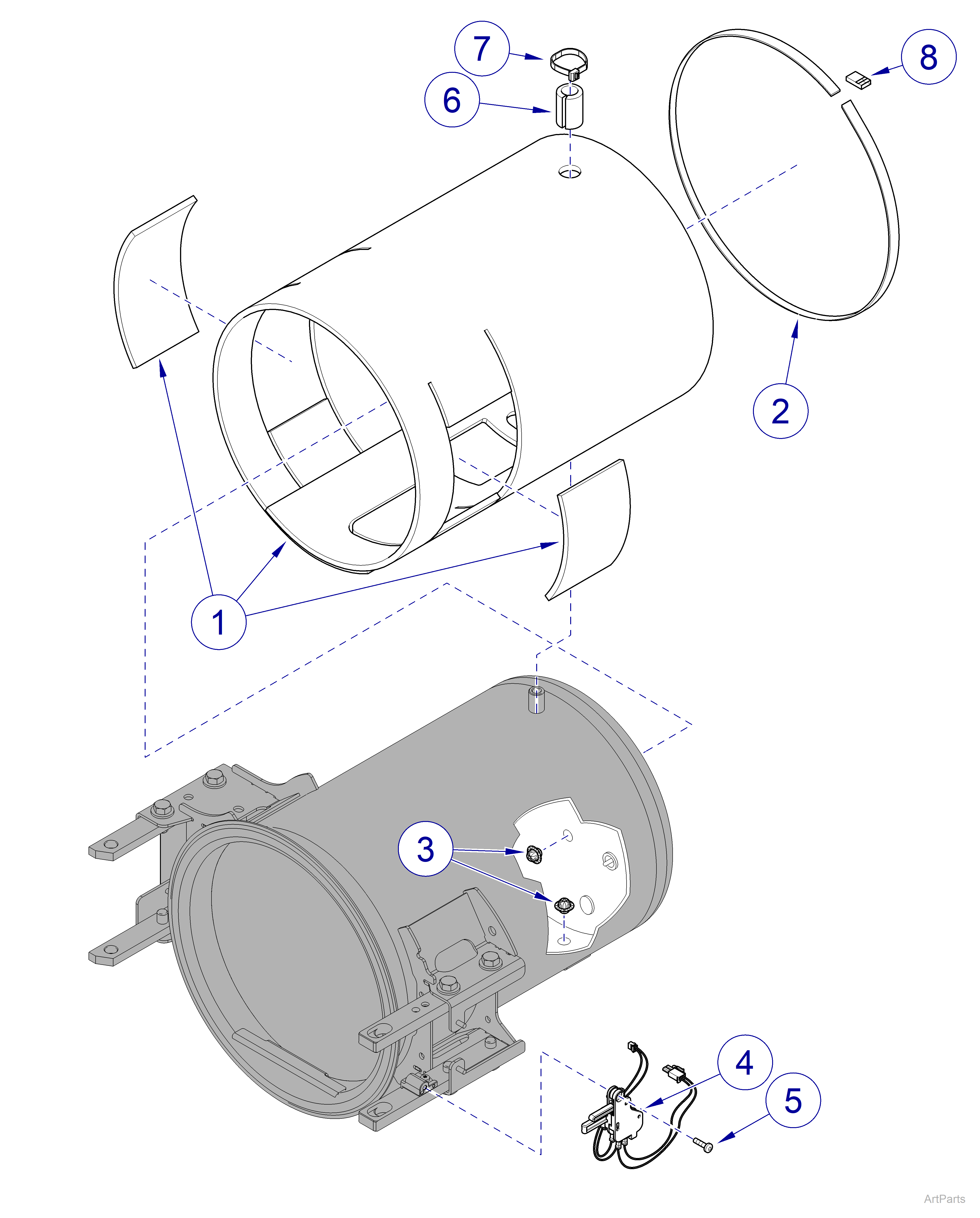 7
8
6
2
1
3
4
5
ArtParts