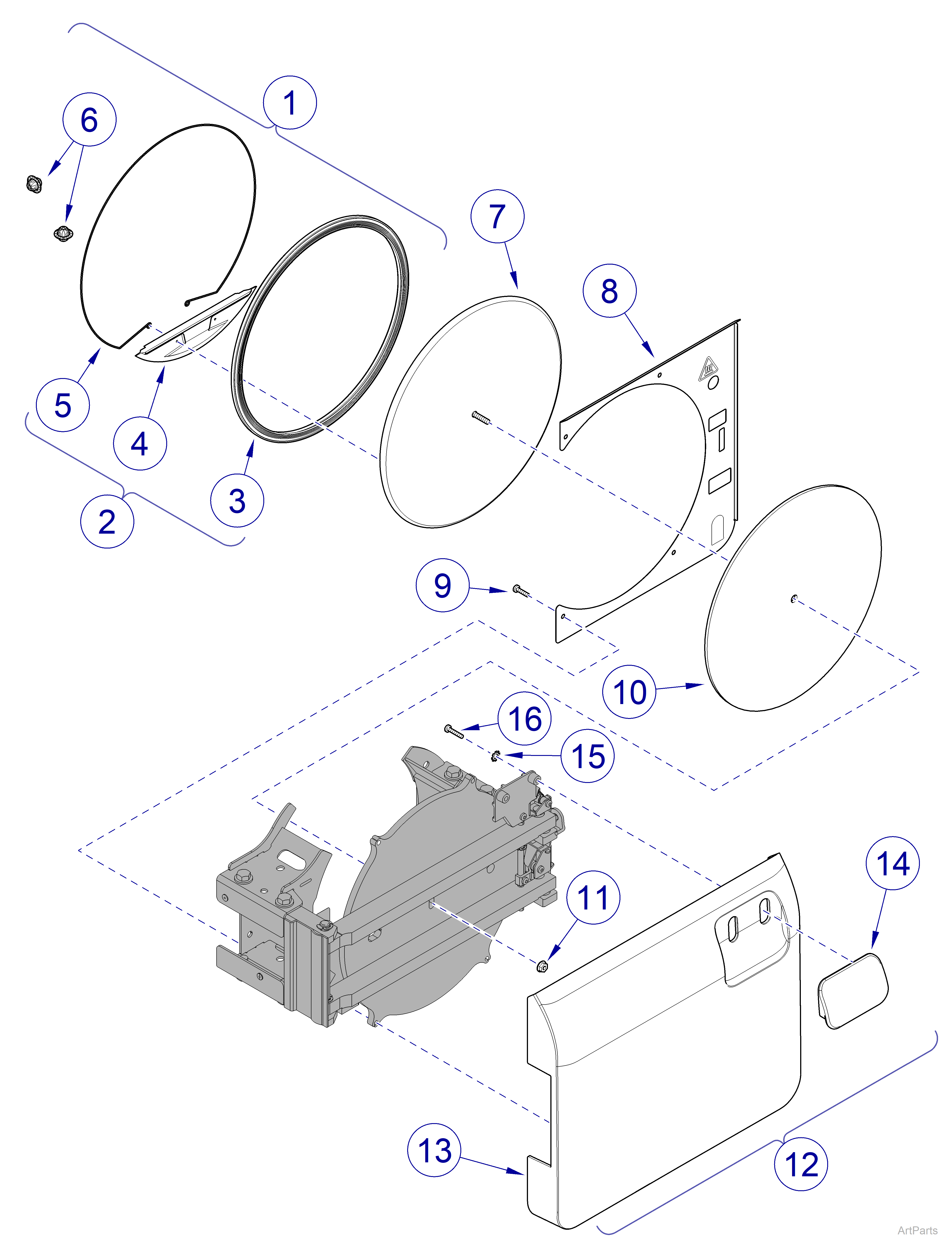 1
6
7
8
5
4
3
2
9
10
16
15
14
11
13
12
ArtParts