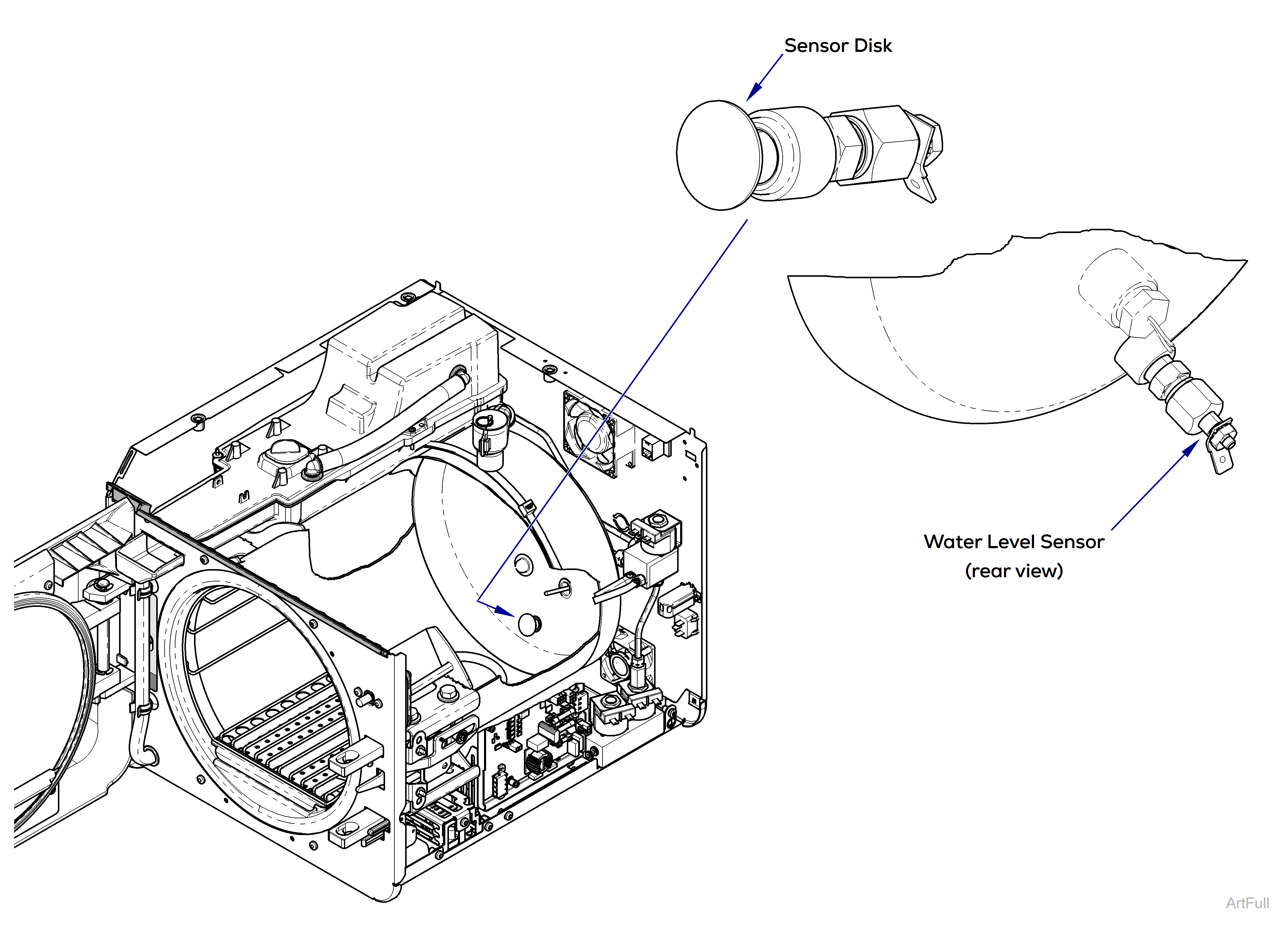 Sensor Disk

Water Level Sensor
(rear view)

ArtFull