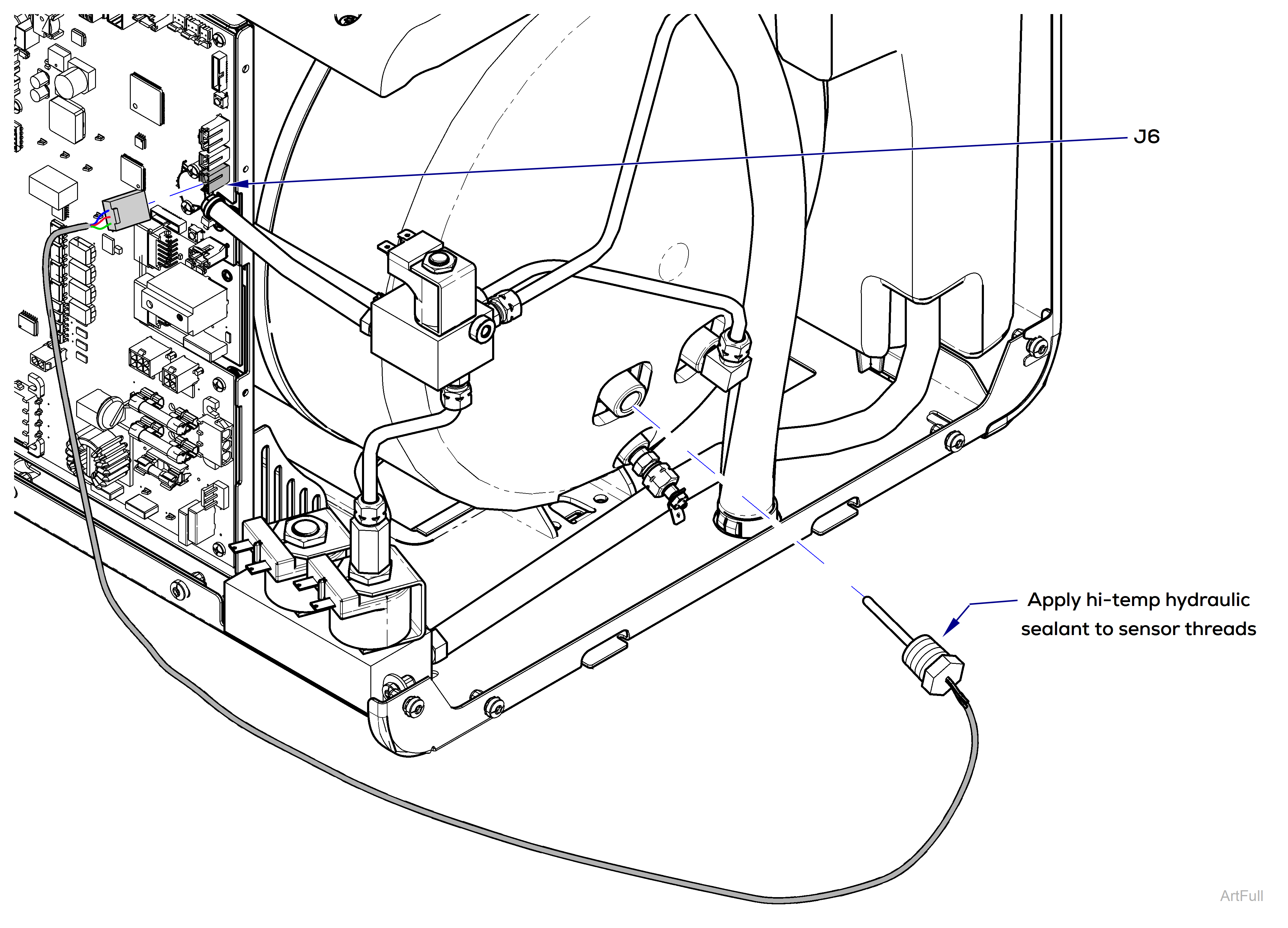 J6

Apply hi-temp hydraulic sealant to sensor threads

ArtFull