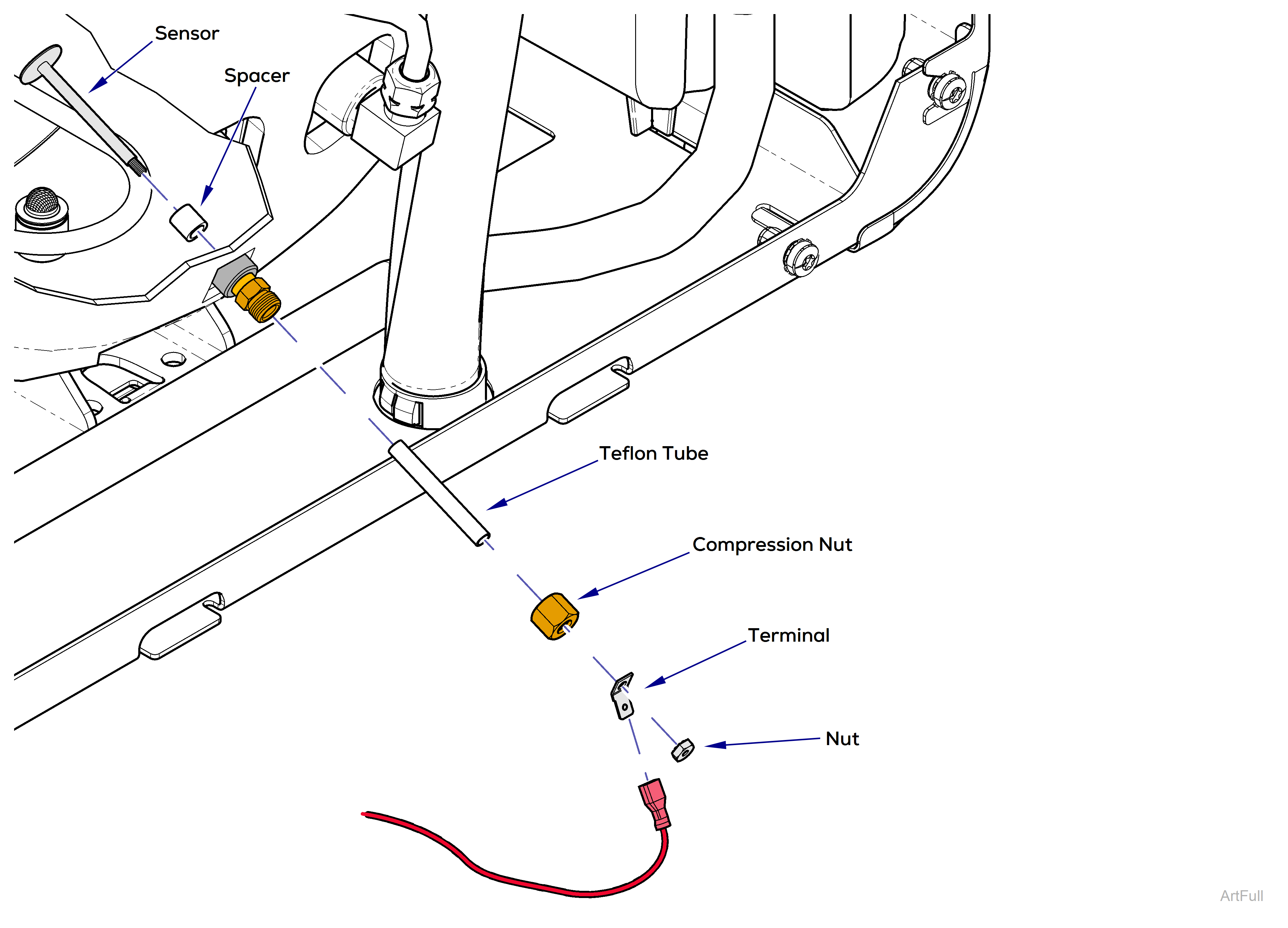 Sensor
Spacer
Teflon Tube
Compression Nut
Terminal
Nut
ArtFull