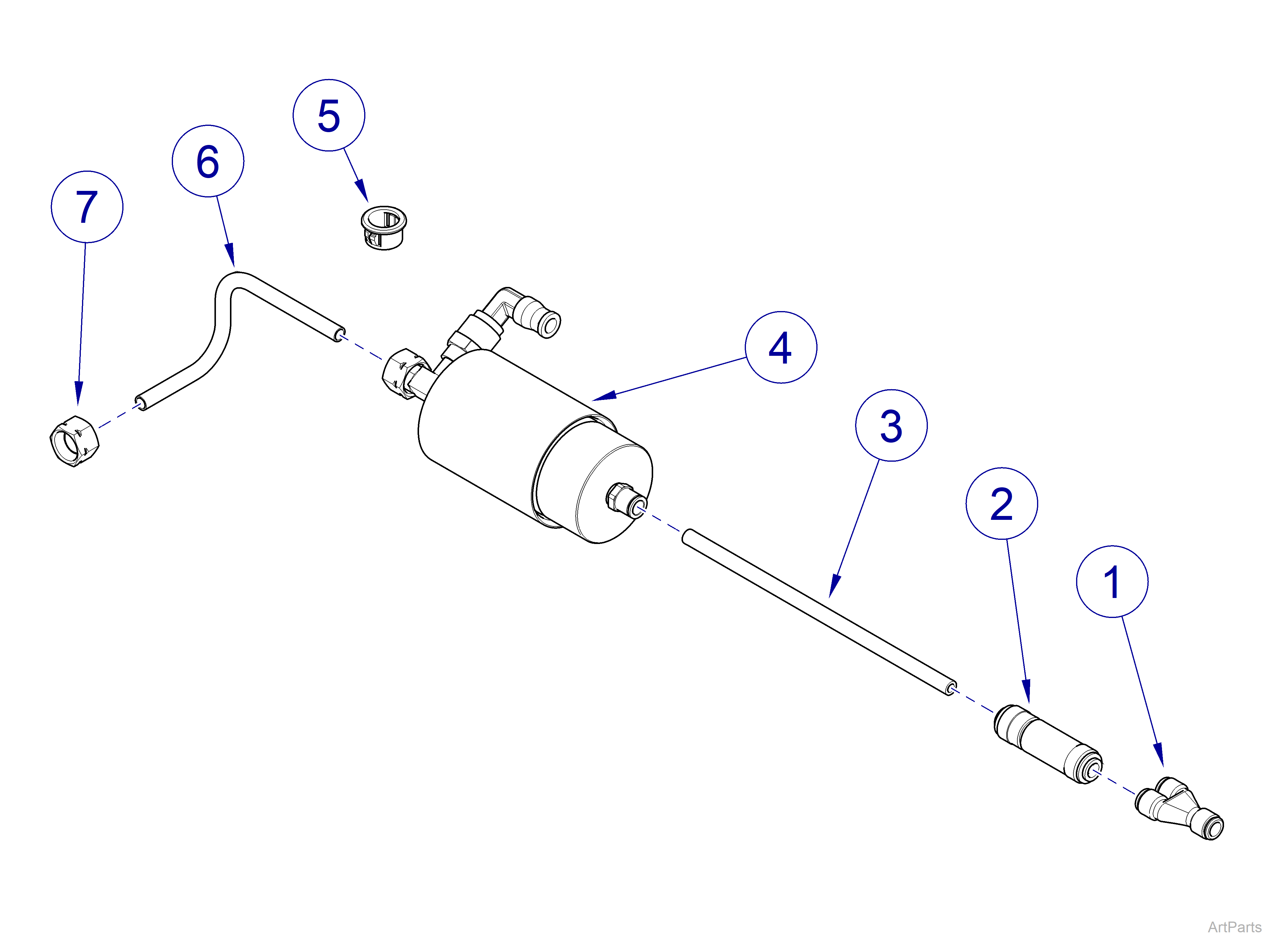 5
6
7
4
3
2
1
ArtParts