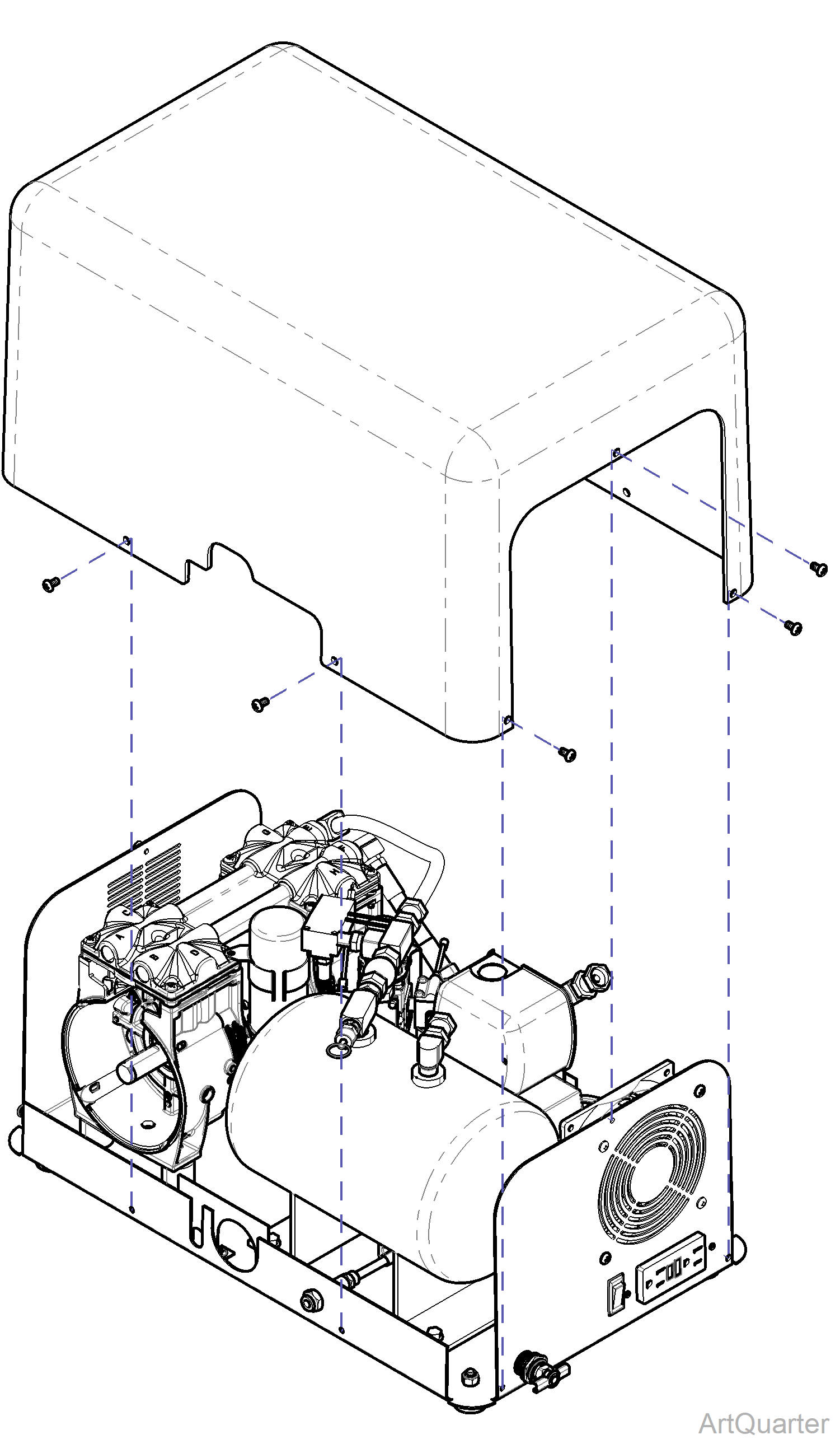 ArtQuarter