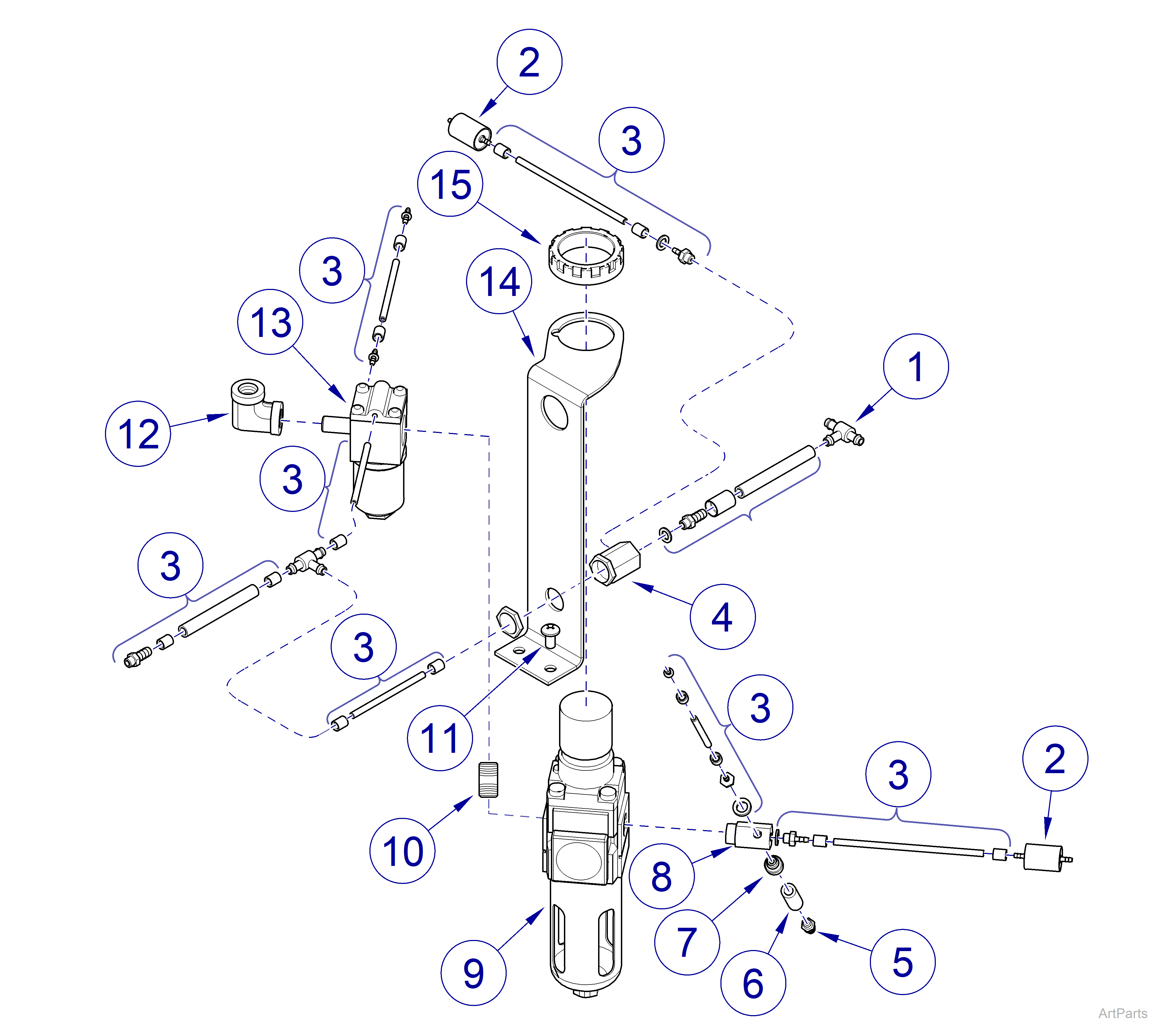 2
3
15
3
14
13
1
12
3
3
4
3
3
11
3
2
10
8
7
9
6
5
ArtParts