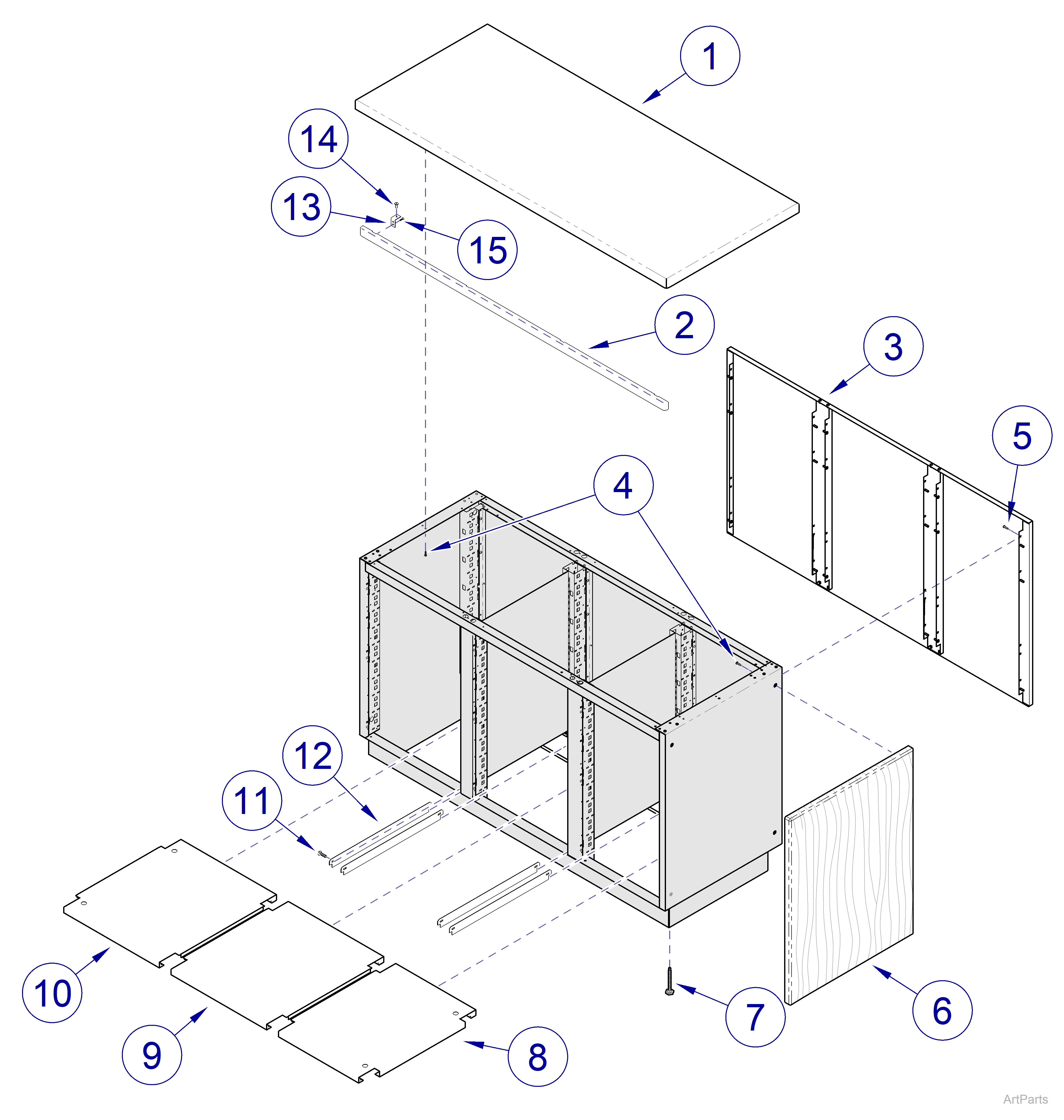 1
14
13
15
2
3
5
4
12
11
10
9
8
7
6
ArtParts