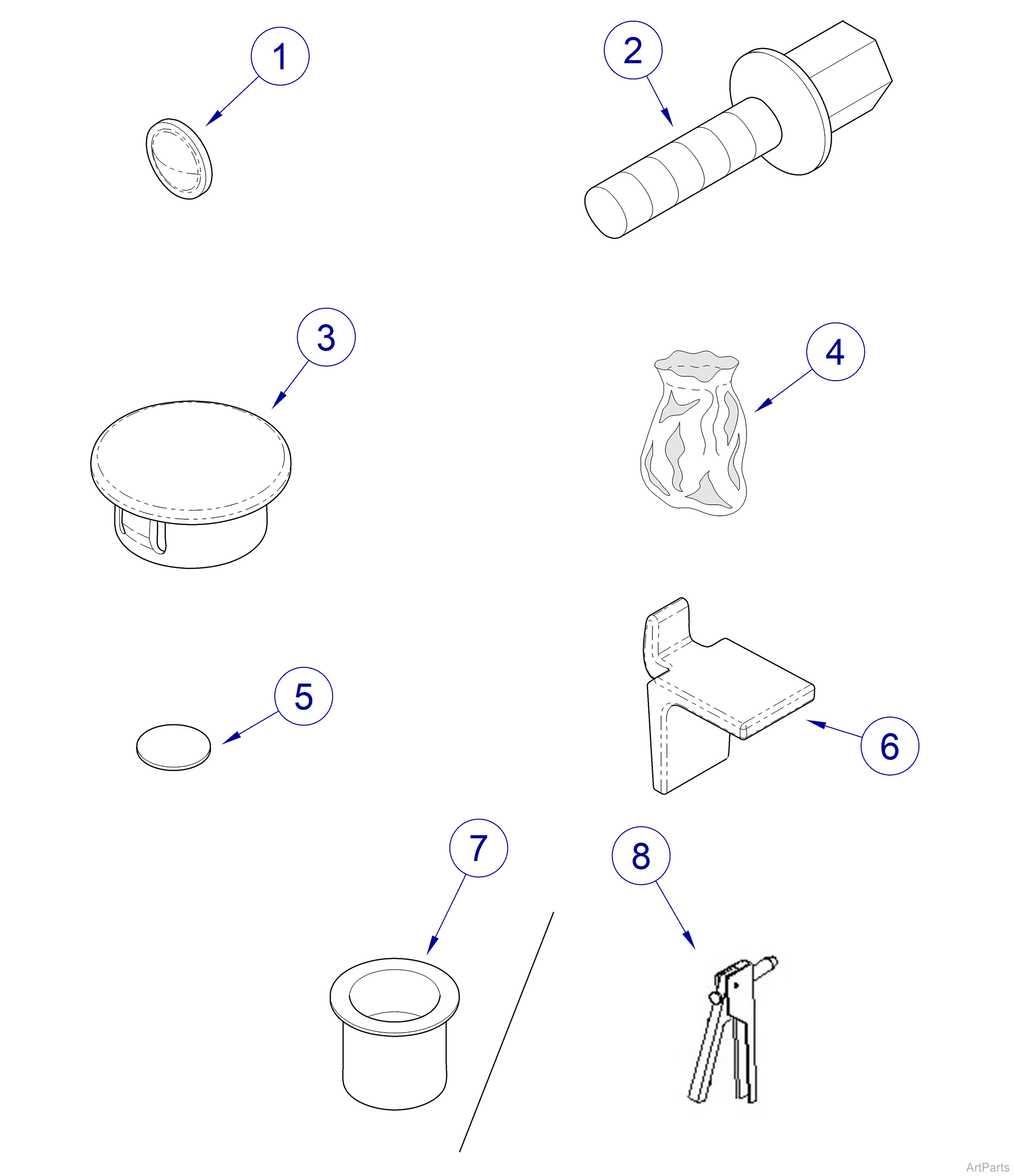 1
2
3
4
5
6
7
8
ArtParts