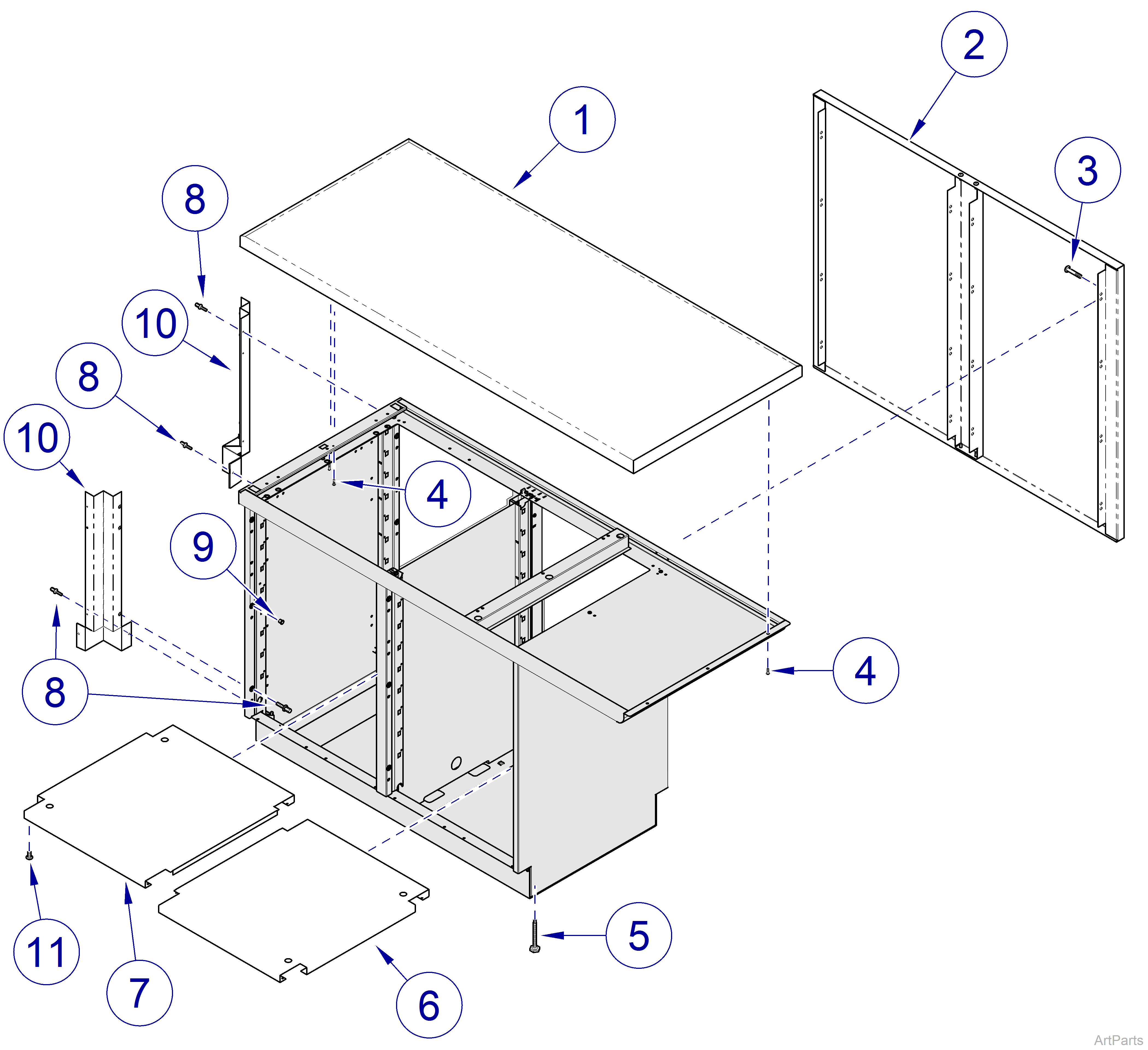 2
1
3
8
10
8
10
4
9
4
8
5
11
7
6
ArtParts