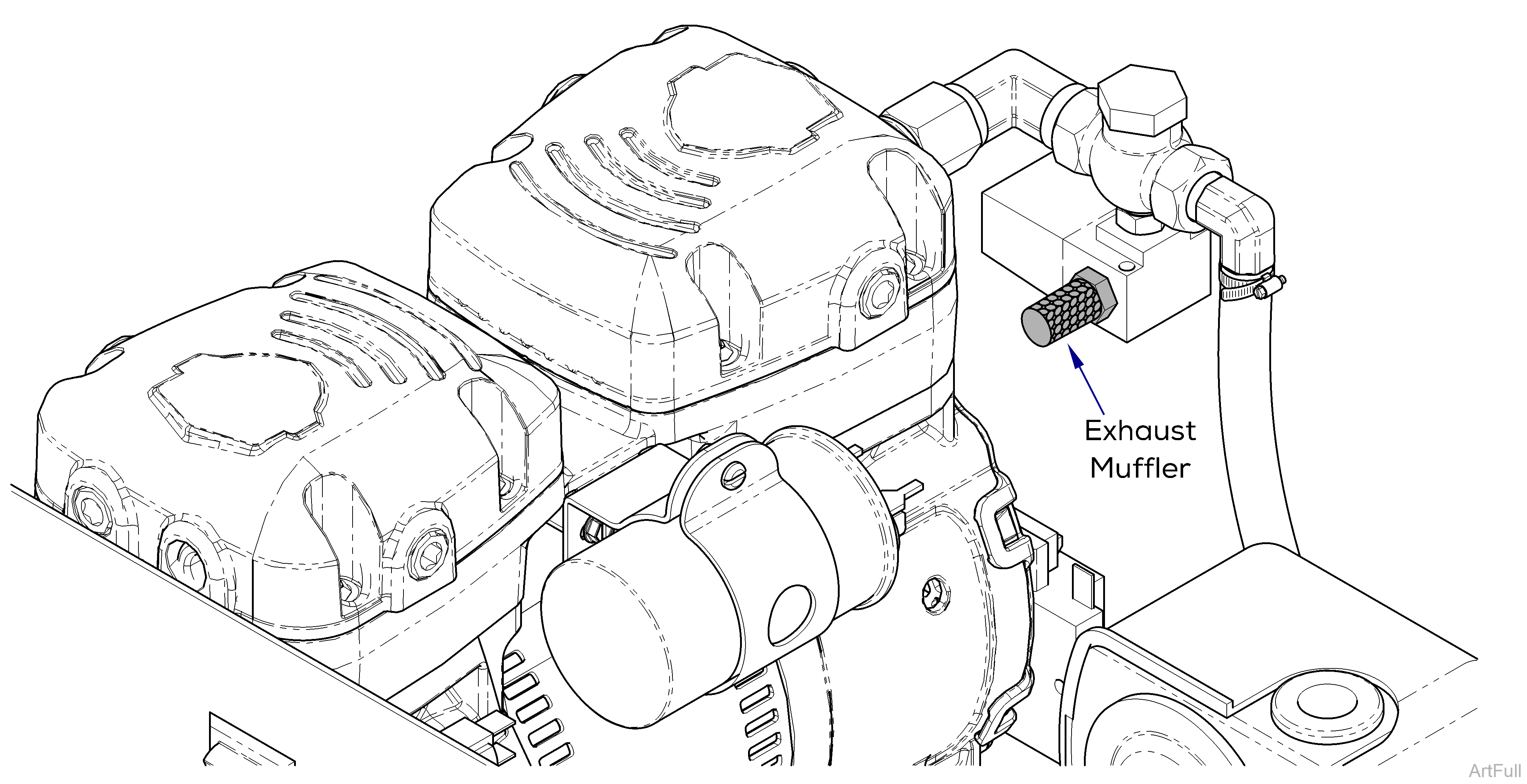 Exhaust Muffler

ArtFull