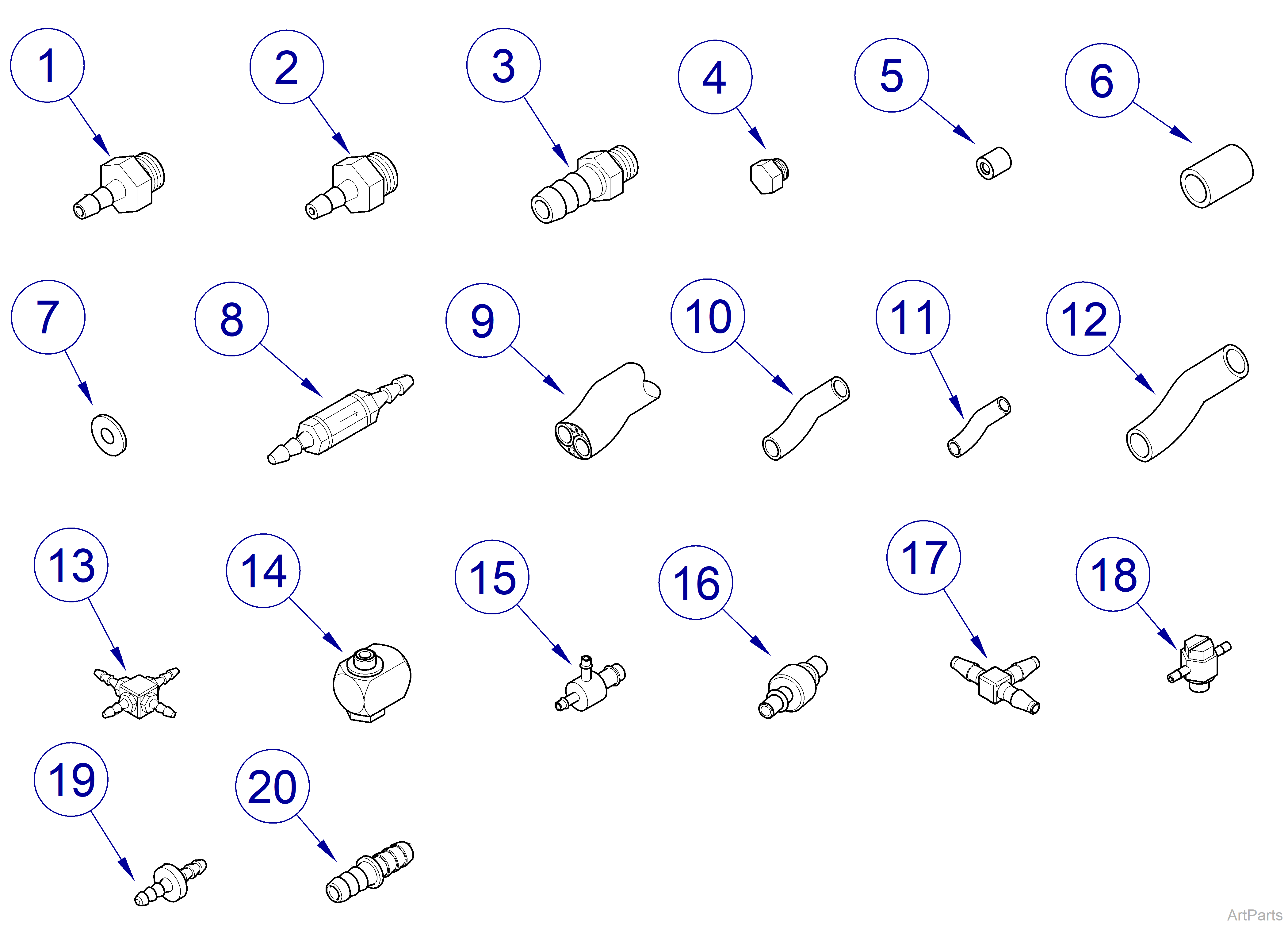 1
2
3
4
5
6
7
8
9
10
11
12
13
14
15
16
17
18
19
20
ArtParts